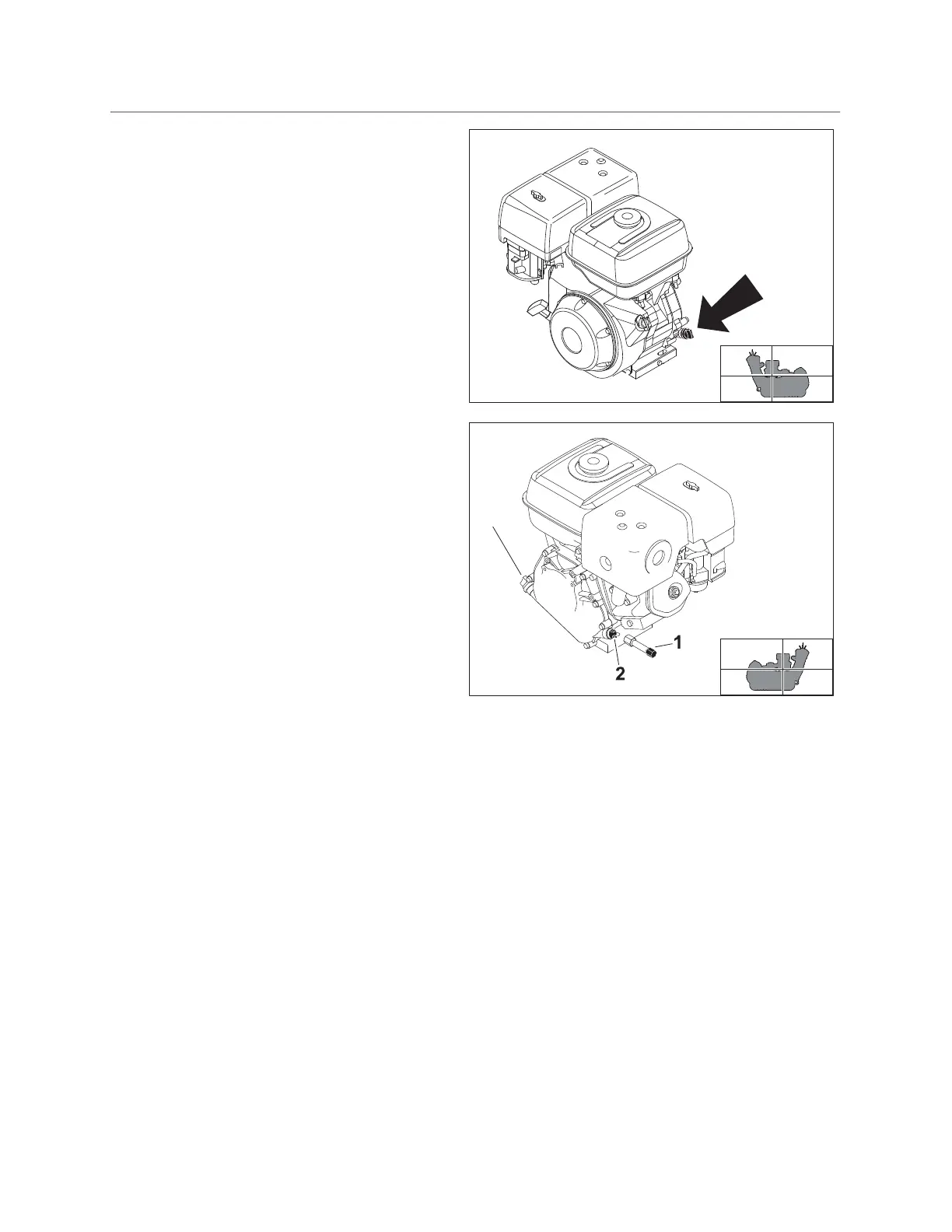 1
2