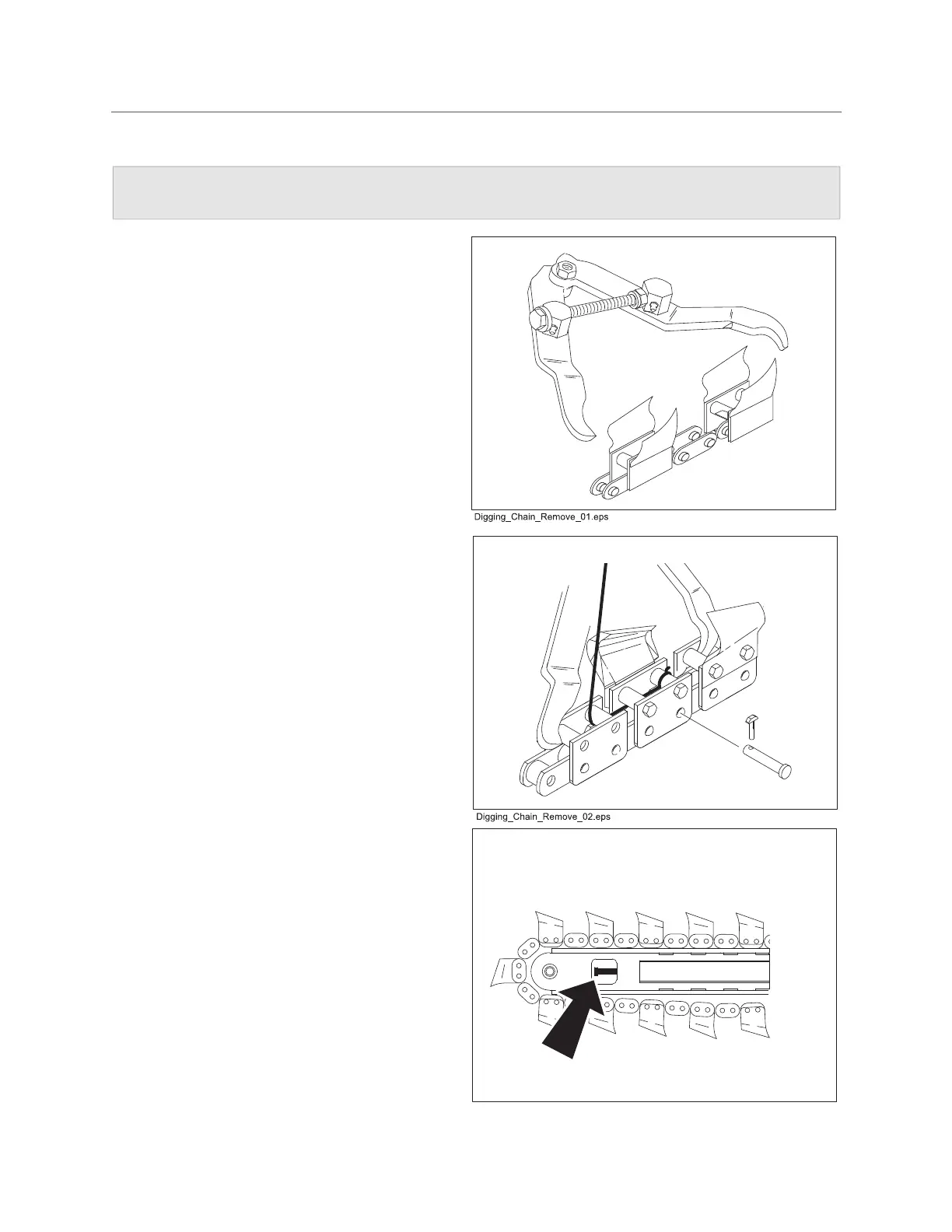 Digging_Chain_Remove_01.eps

Digging_Chain_Remove_02.eps