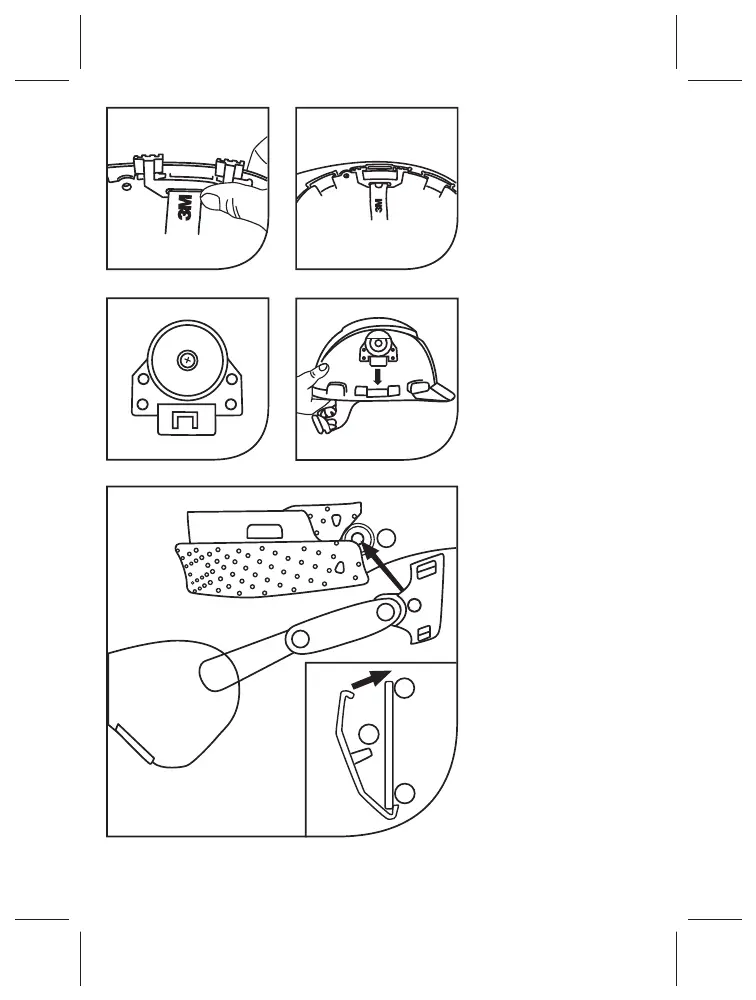 3M

3M