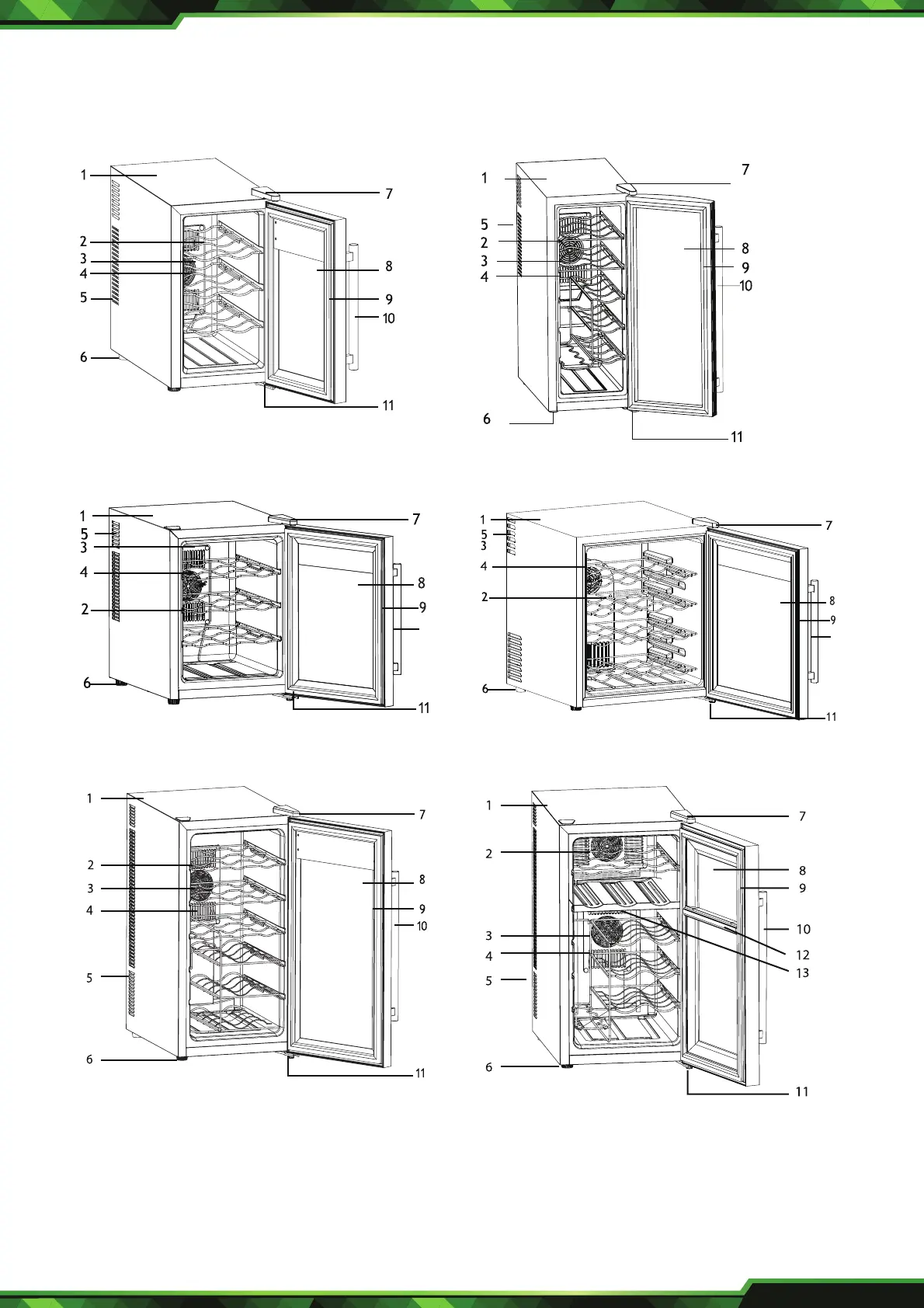 1
2
3
4
5
6
7
8
9
10
11

1
5
2
3
4
6
7
8
9
10
11

1
5
3
4
2
6
7
8
9
11

1
5
3
4
2
6
7
8
9
11

1
2
3
4
5
6
7
8
9
10
11

1
2
3
4
5
6
7
8
9
10
12
13
11