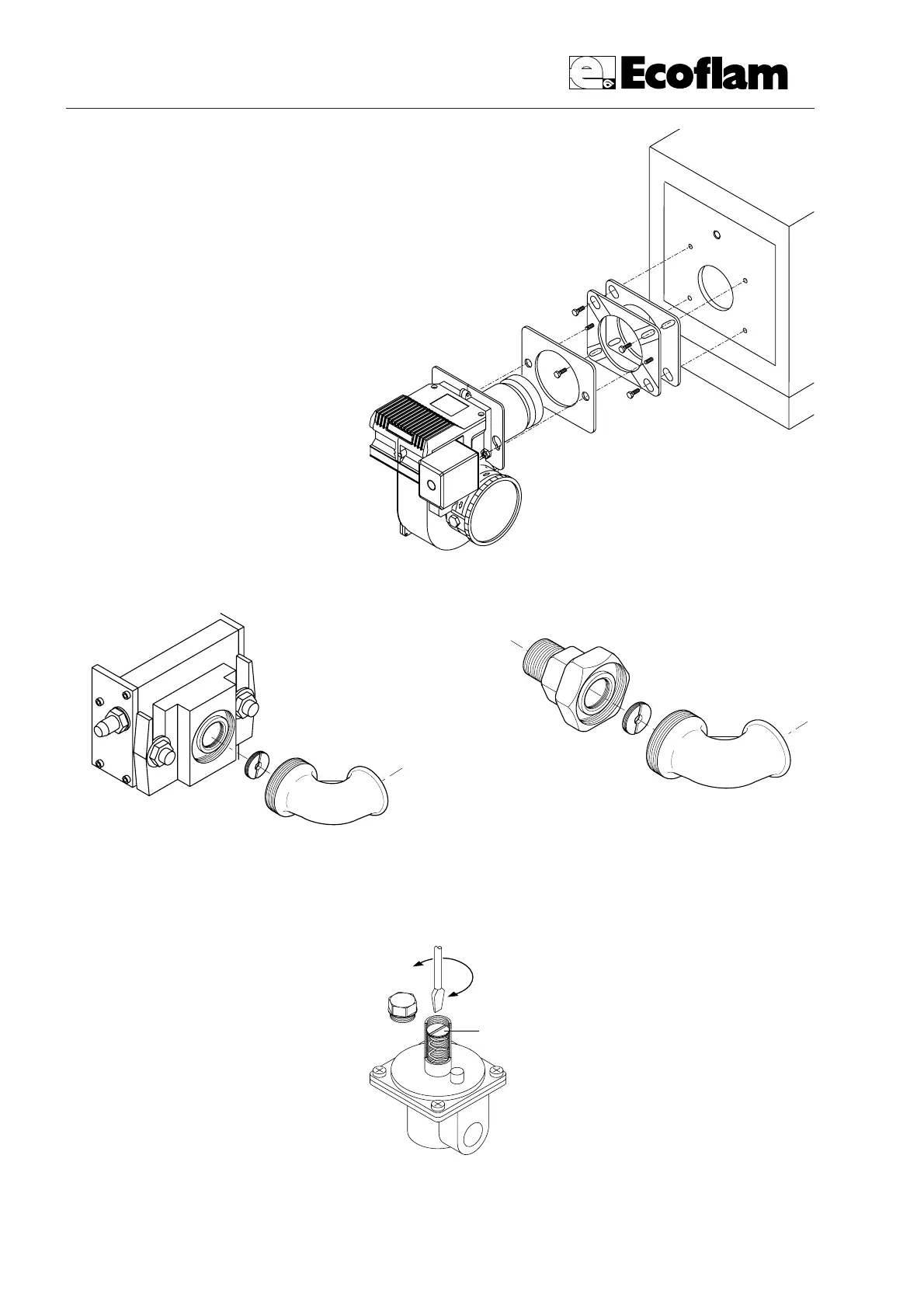 Ecoflam