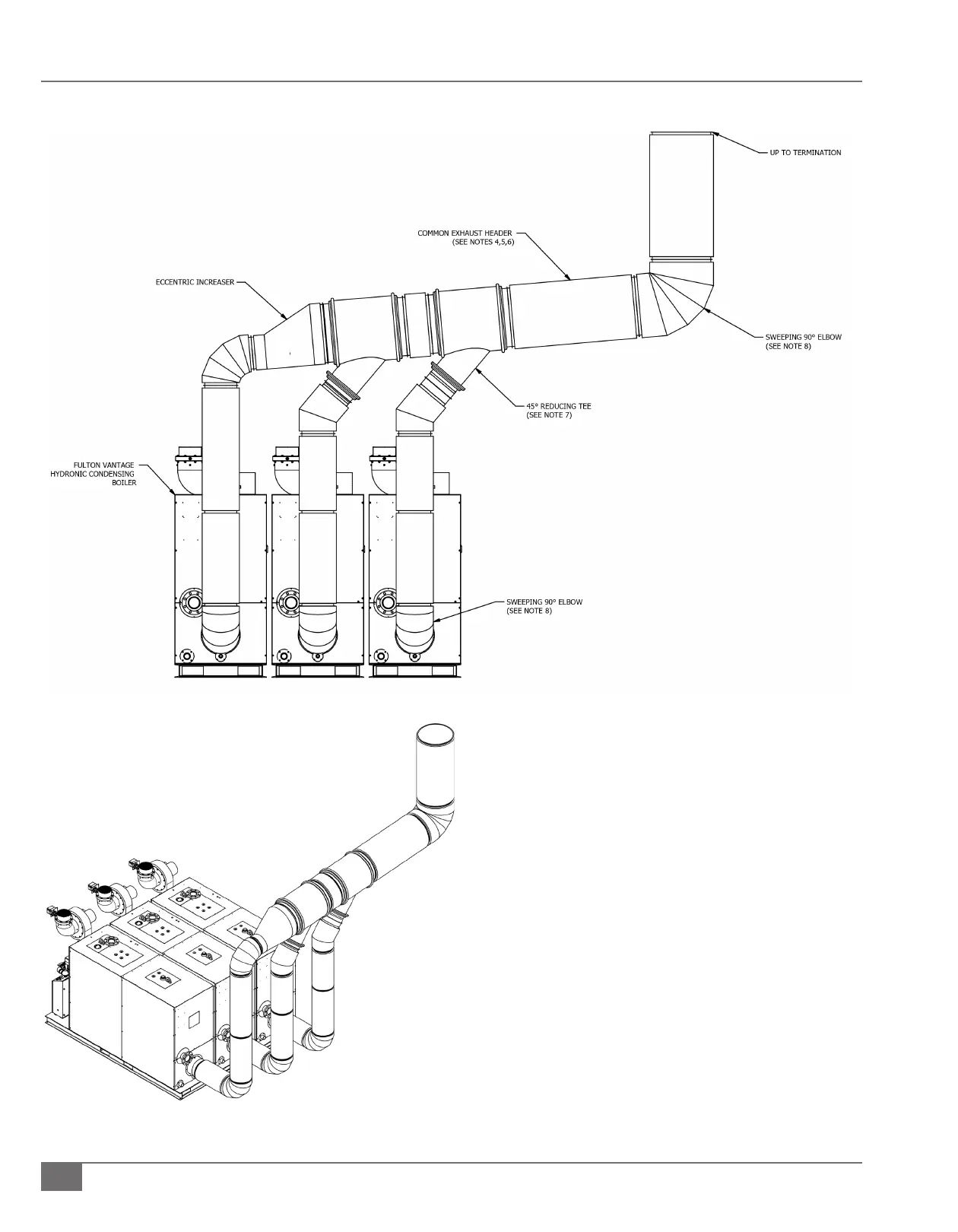 UP TO TERMINATION

COMMON EXHAUST HEADER
(SEE NOTES 4,5,6)

ECCENTRIC INCREASER

SWEEPING 90° ELBOW
(SEE NOTE 8)

45° REDUCING TEE
(SEE NOTE 7)

FULTON VANTAGE
HYDRONIC CONDENSING
BOILER

SWEEPING 90° ELBOW
(SEE NOTE 8)