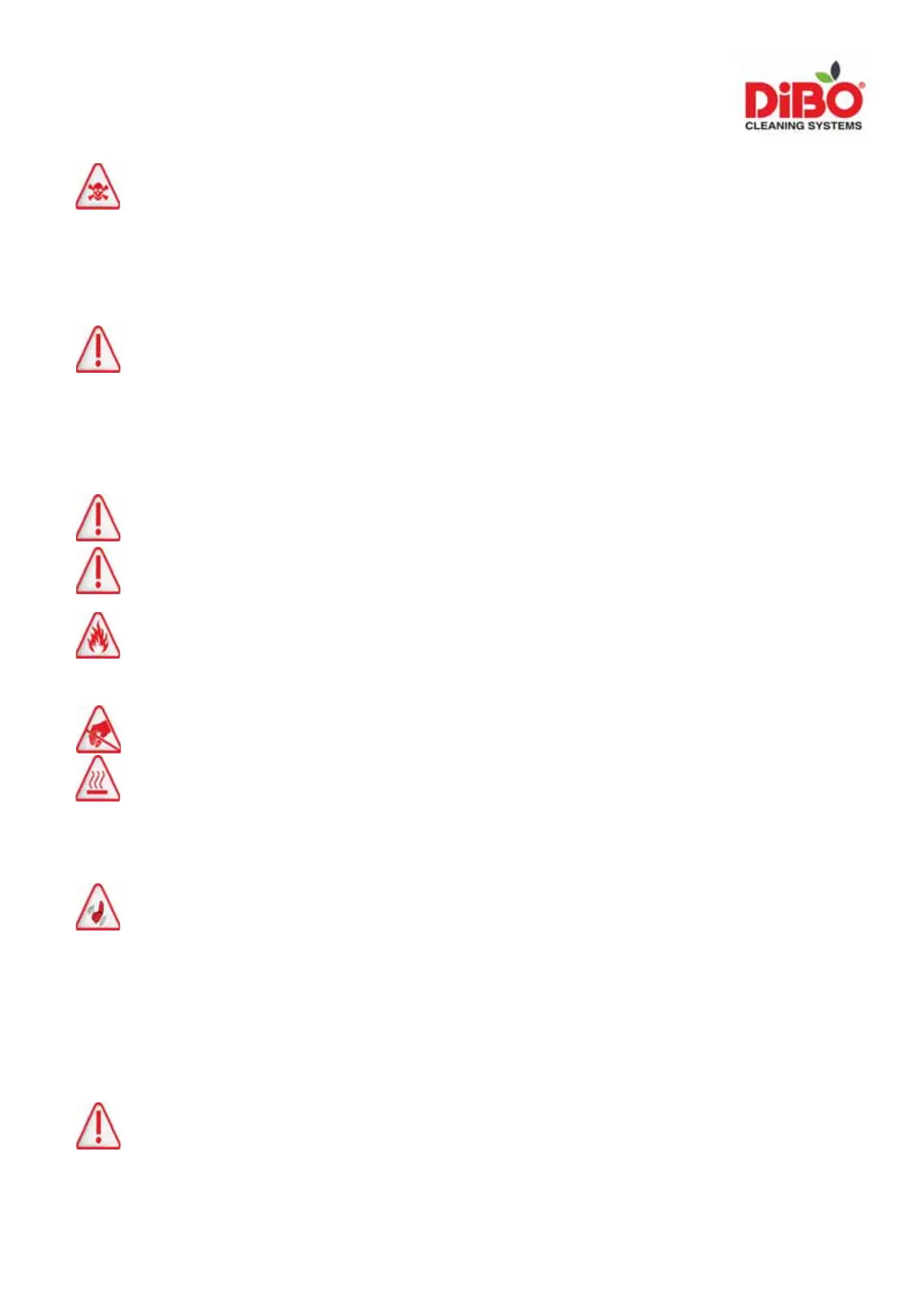 DiBO®
CLEANING SYSTEMS