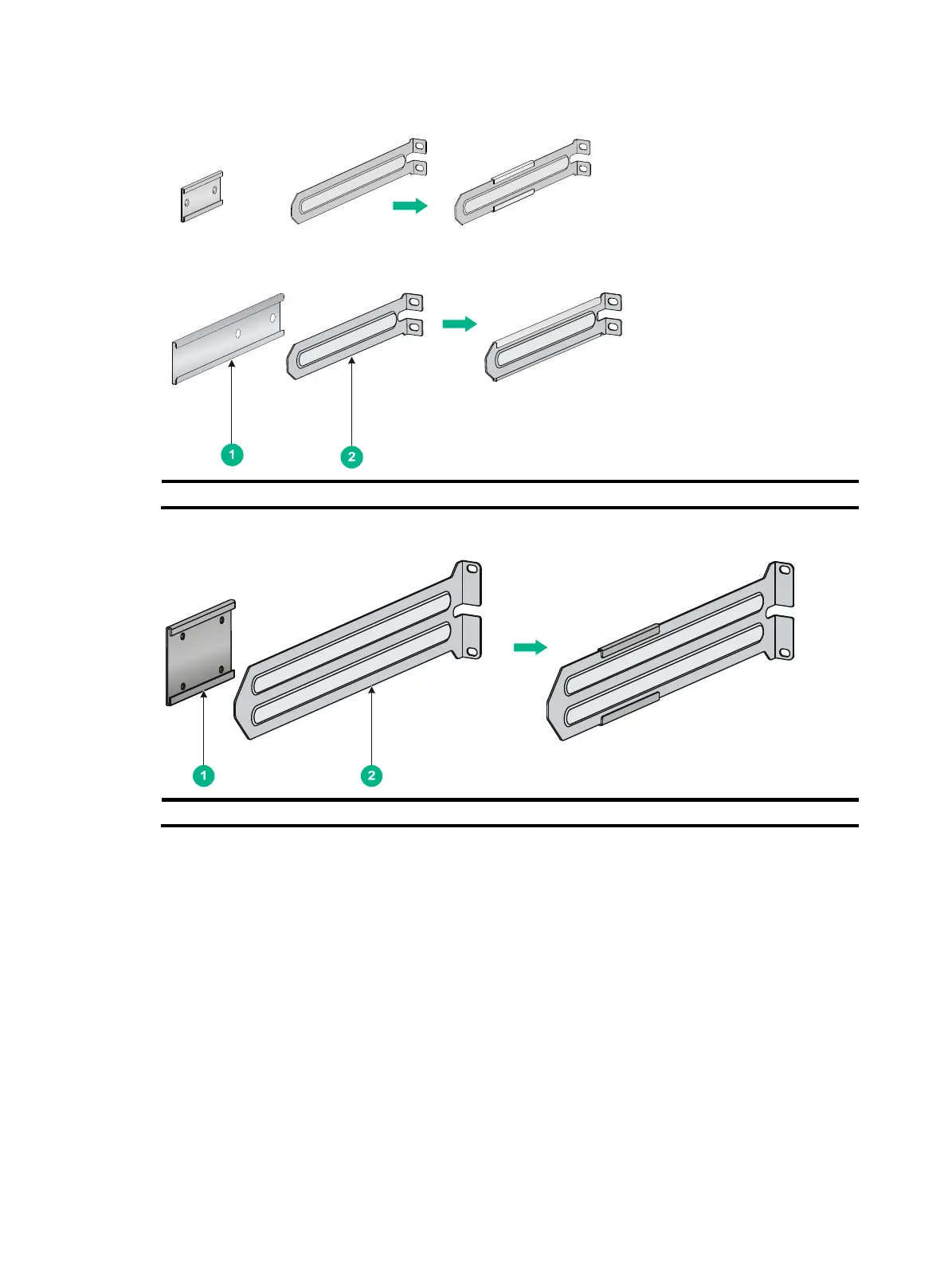 1

2

1

2