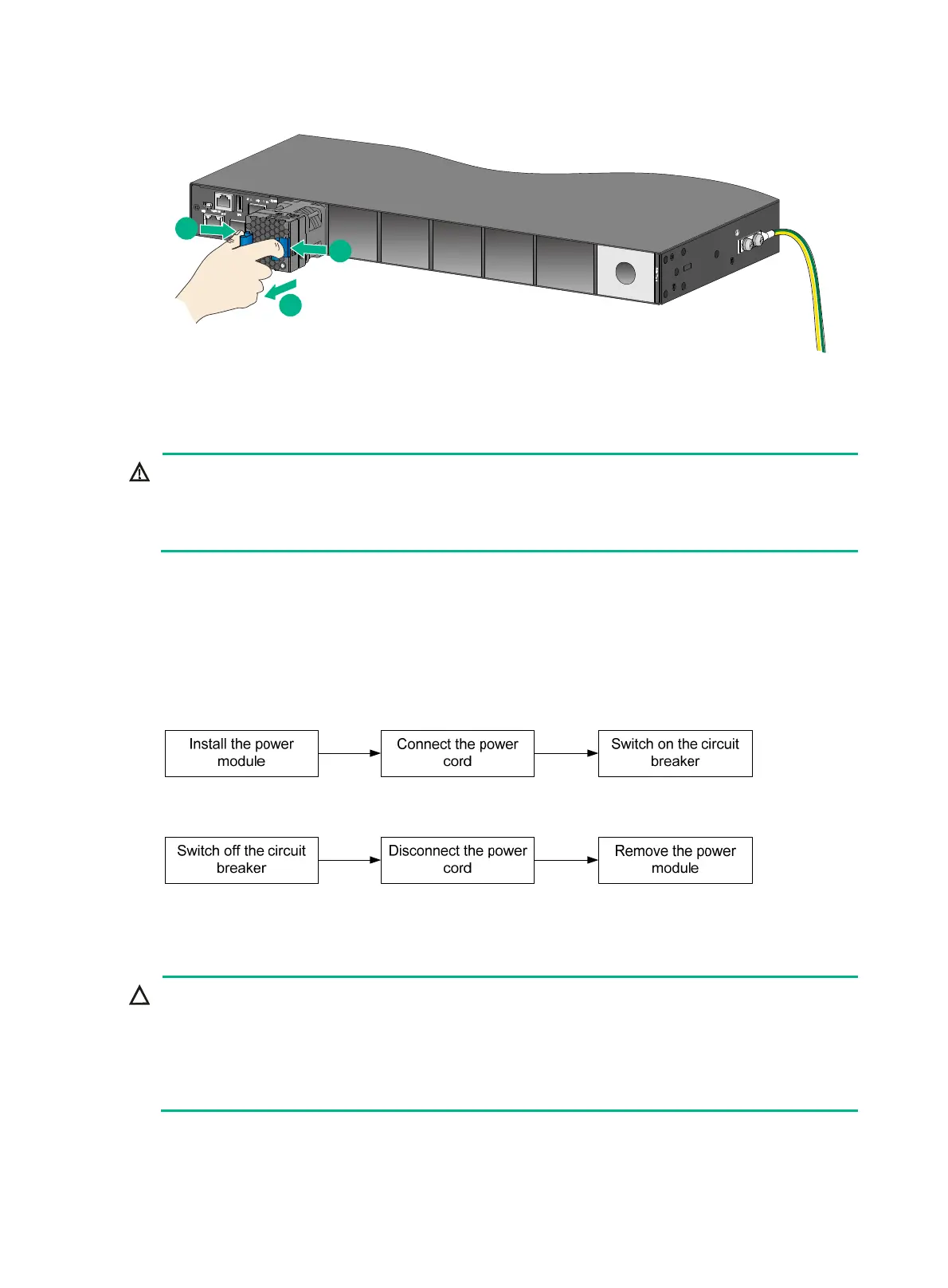 Install the power module

Connect the power cord

Switch on the circuit breaker

Switch off the circuit breaker

Disconnect the power cord

Remove the power module