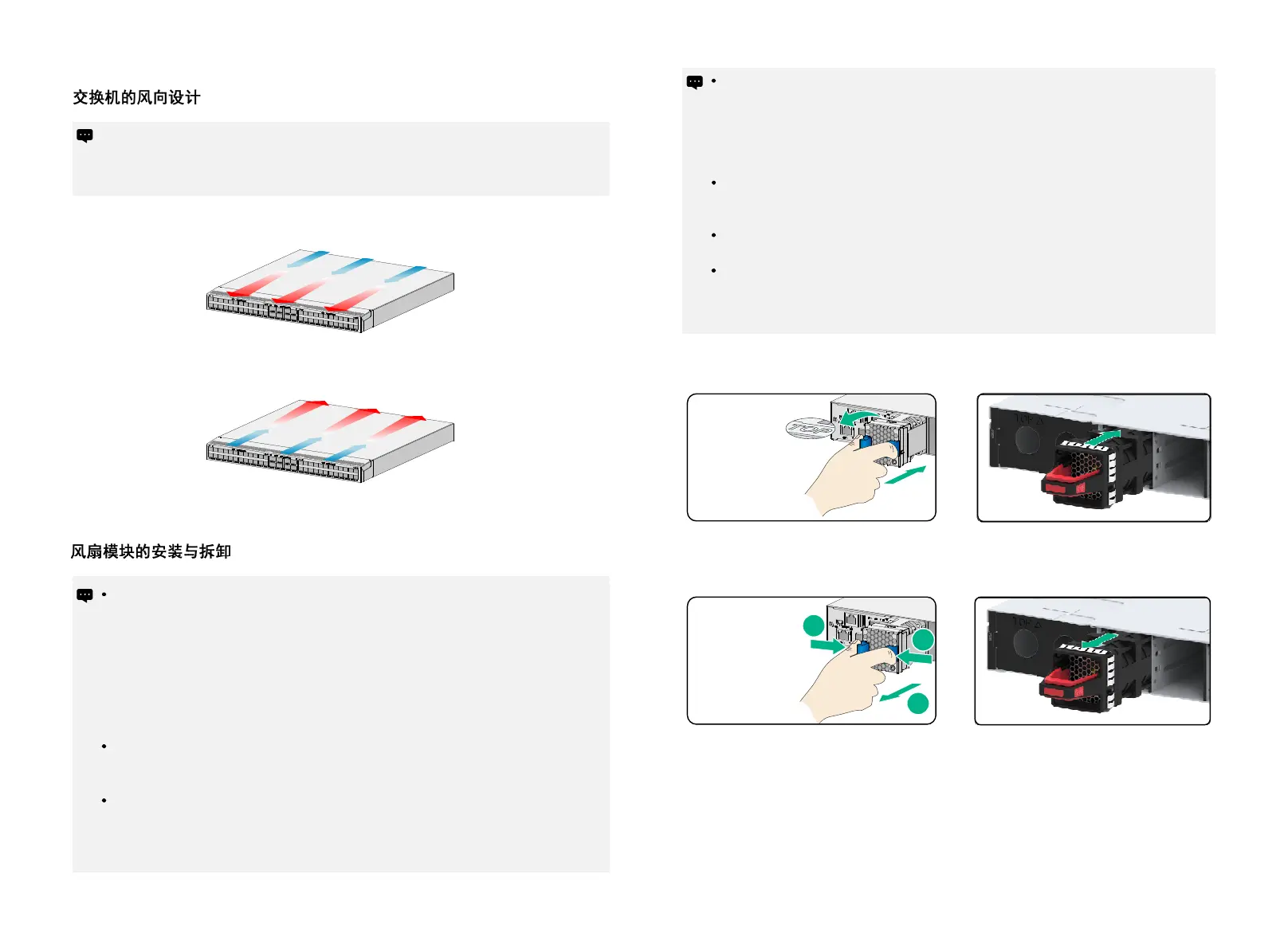 交换机的风向设计

风扇模块的安装与拆卸