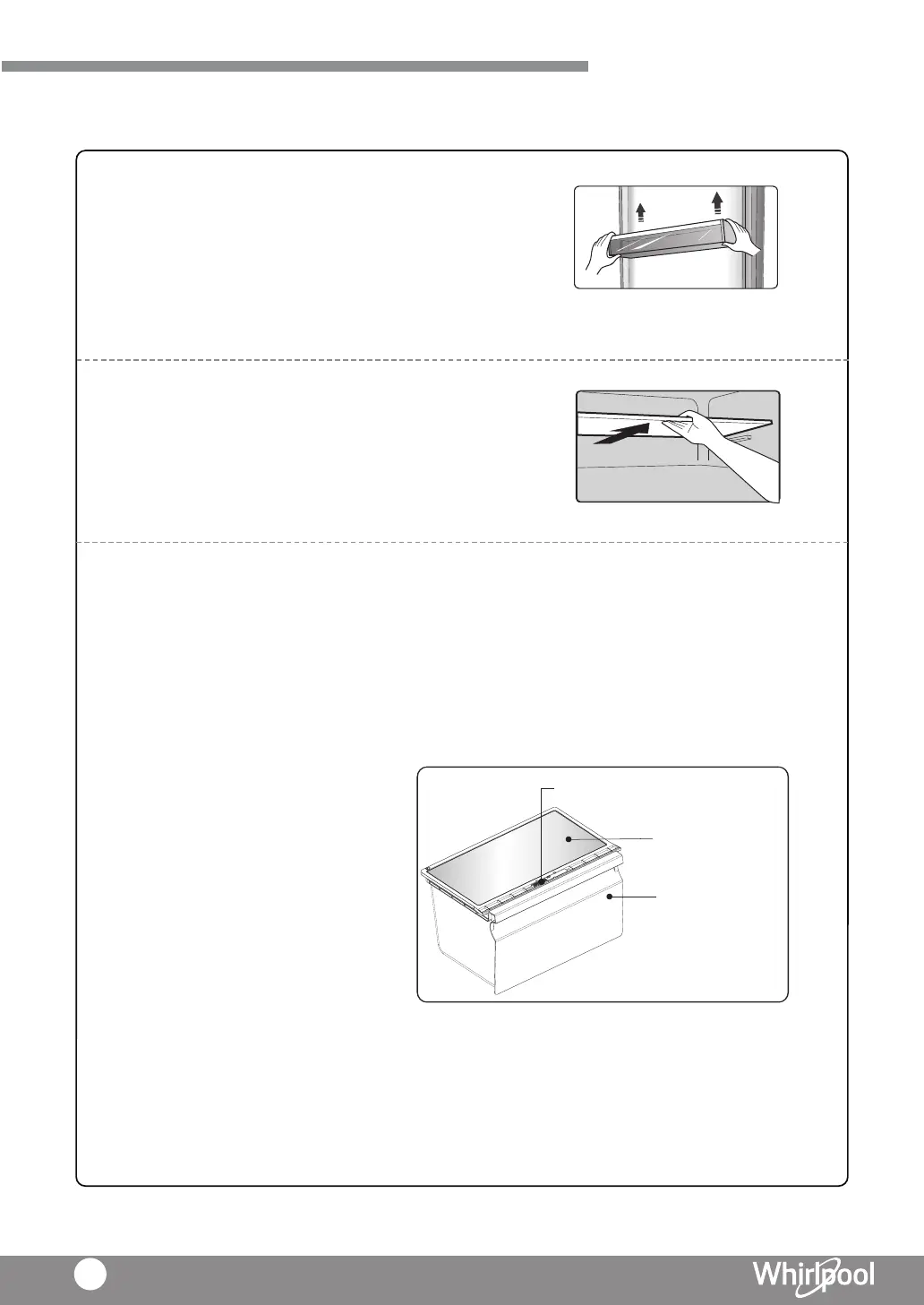 Whirlpool