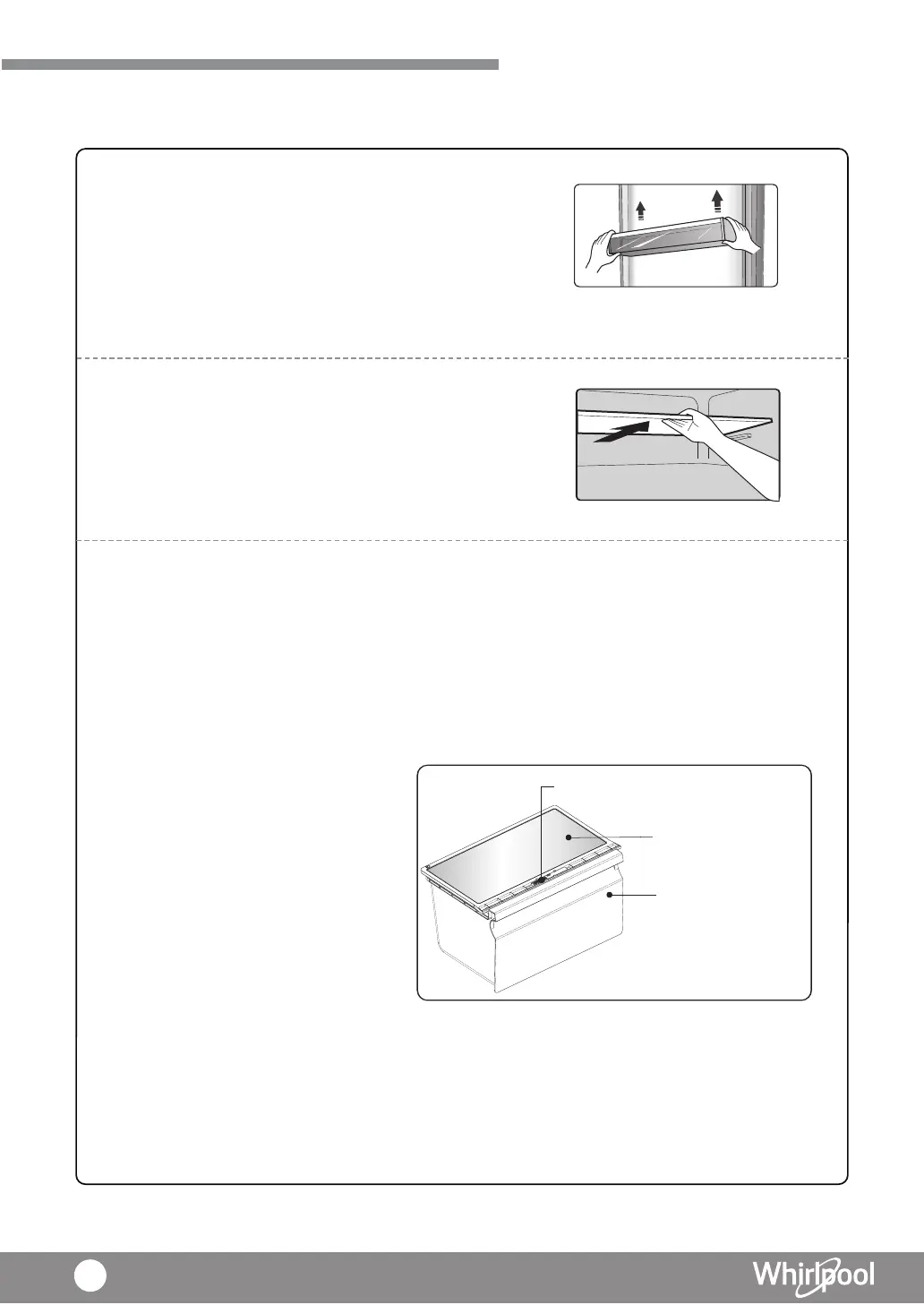 Whirlpool