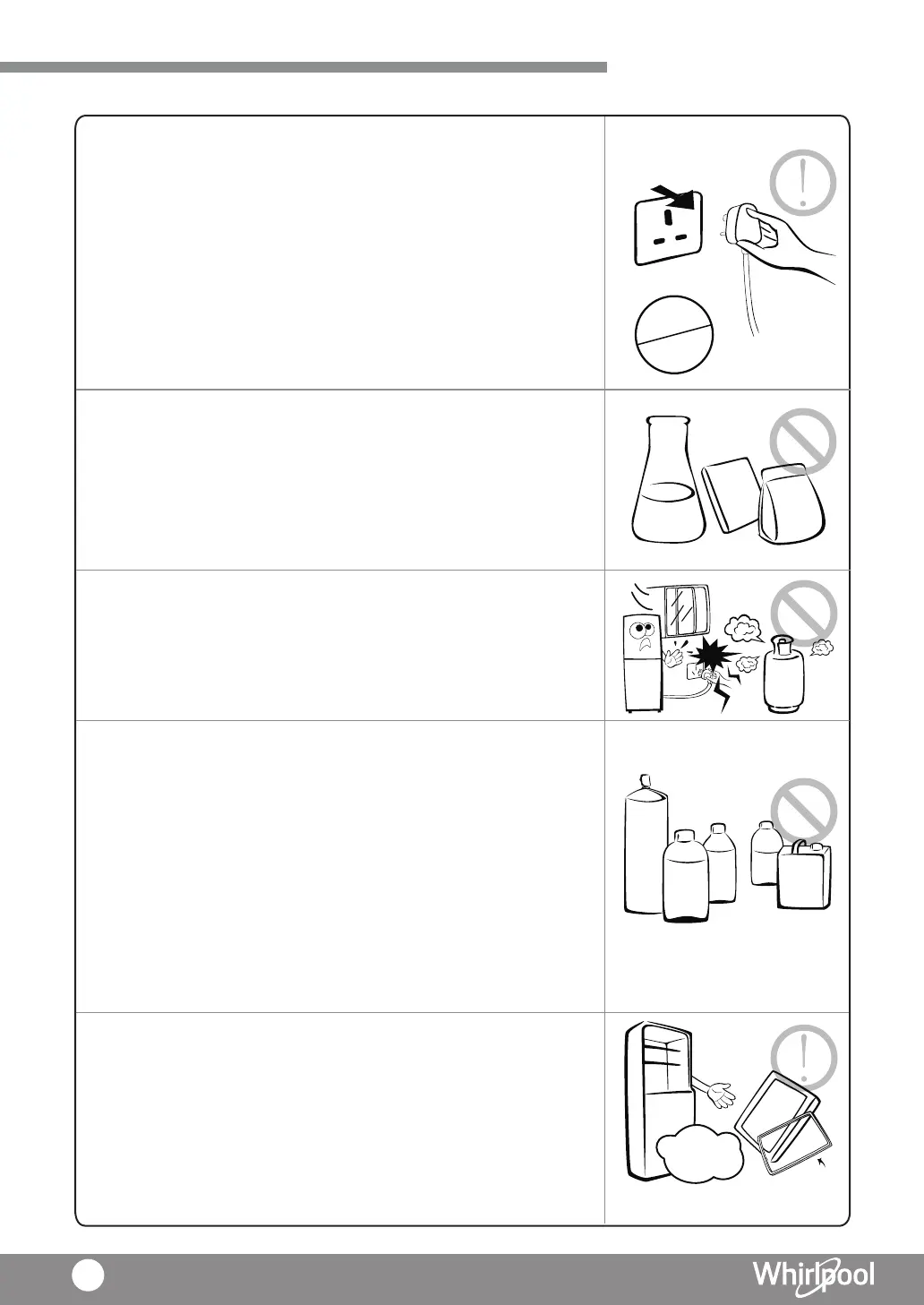 Whirlpool