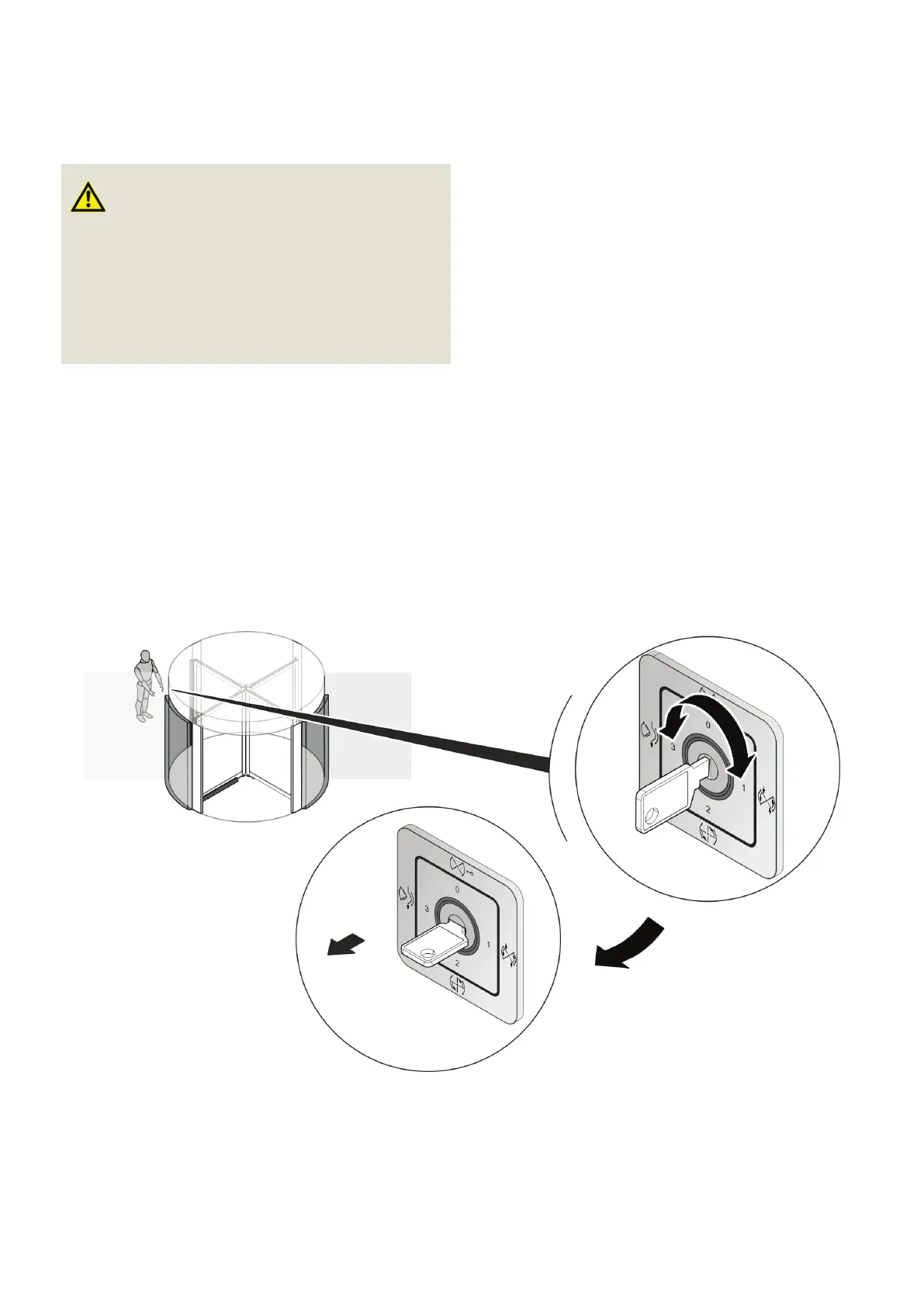 0
3
1
2

0
3
1
2