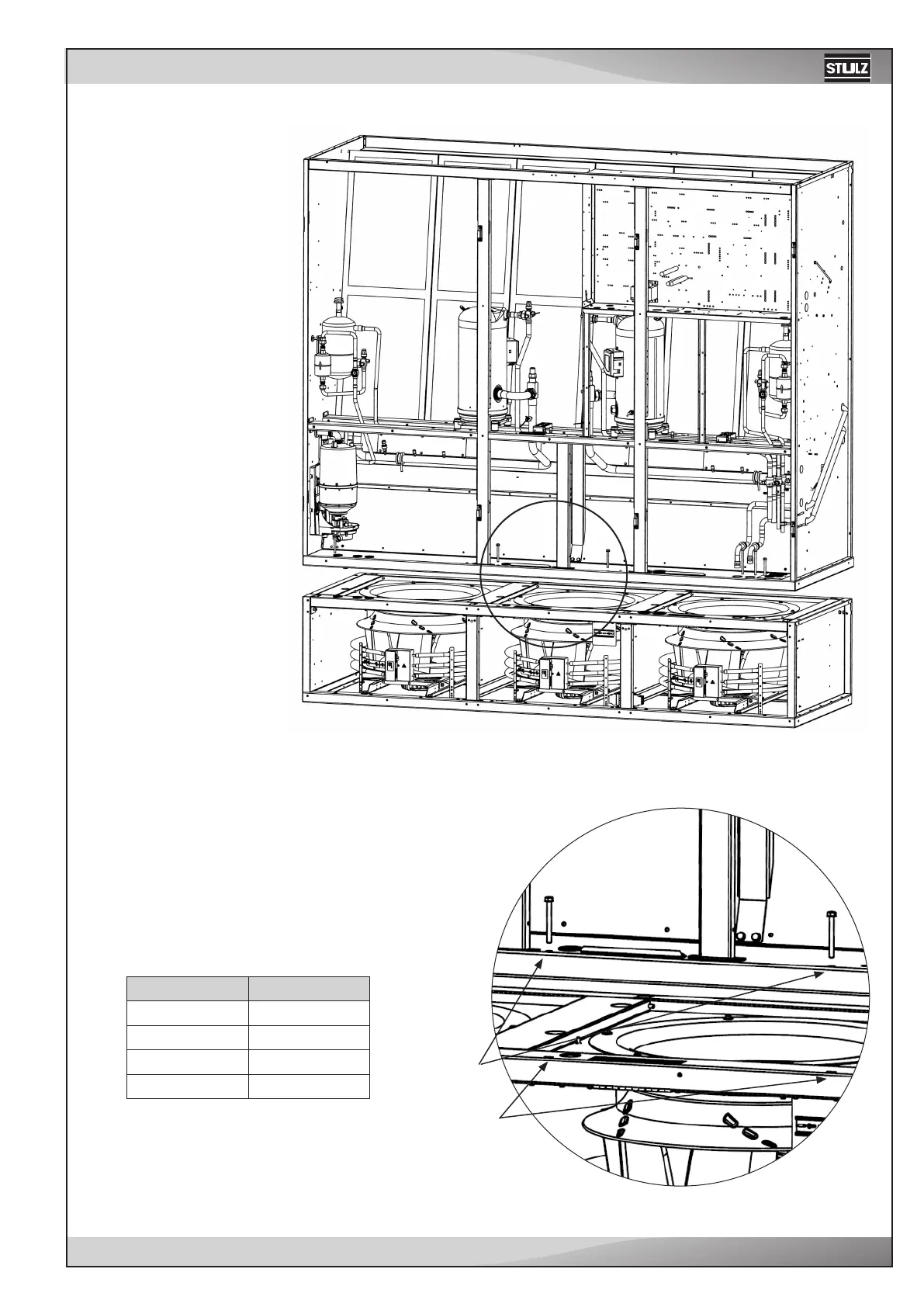 STULZ