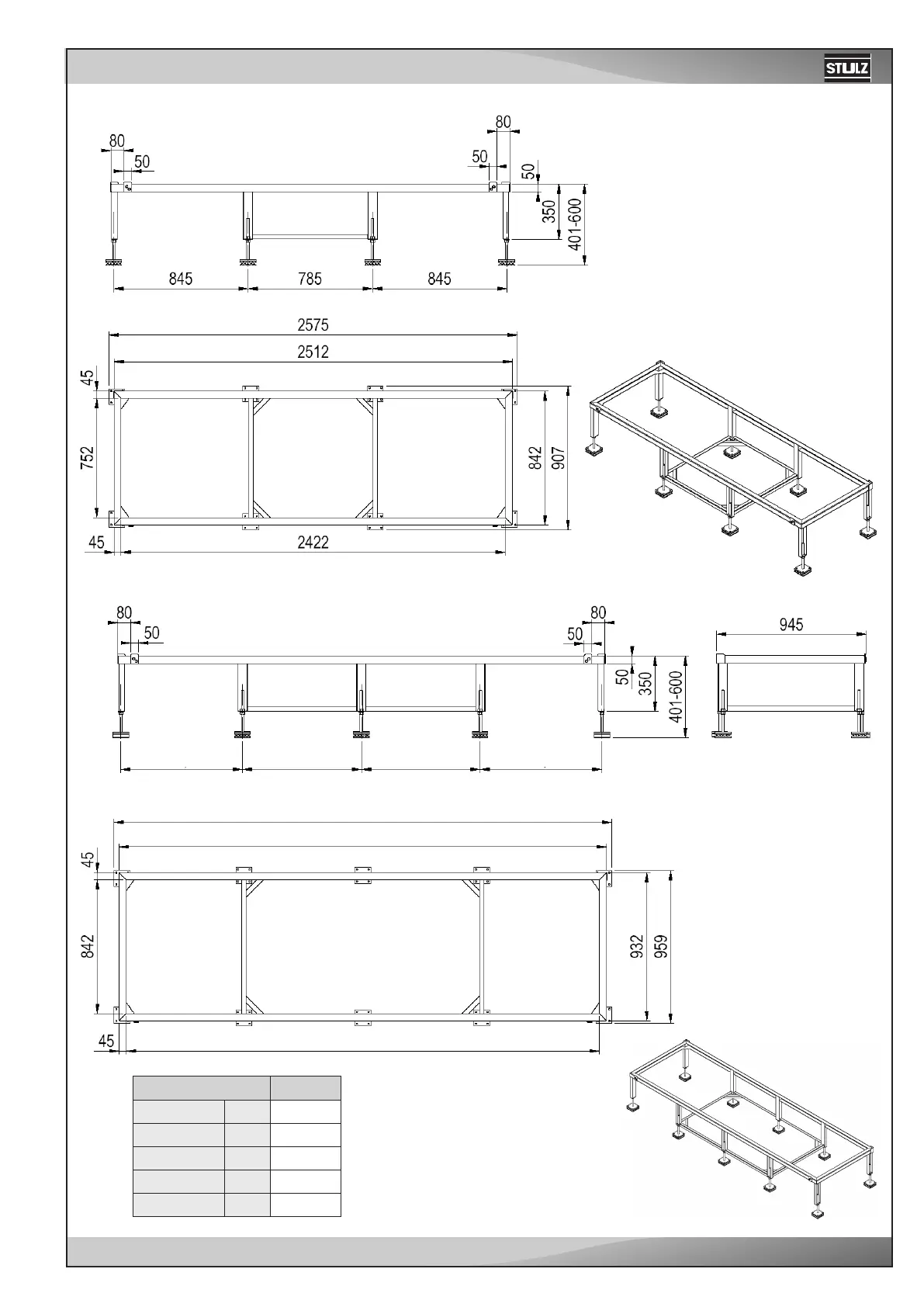 STULZ

80
50
80
50
50
350
401-600
845
785
845

2575
2512
45
752
842
907
45
2422

80
50
80
50
50
350
401-600
945

45
842
932
959
45