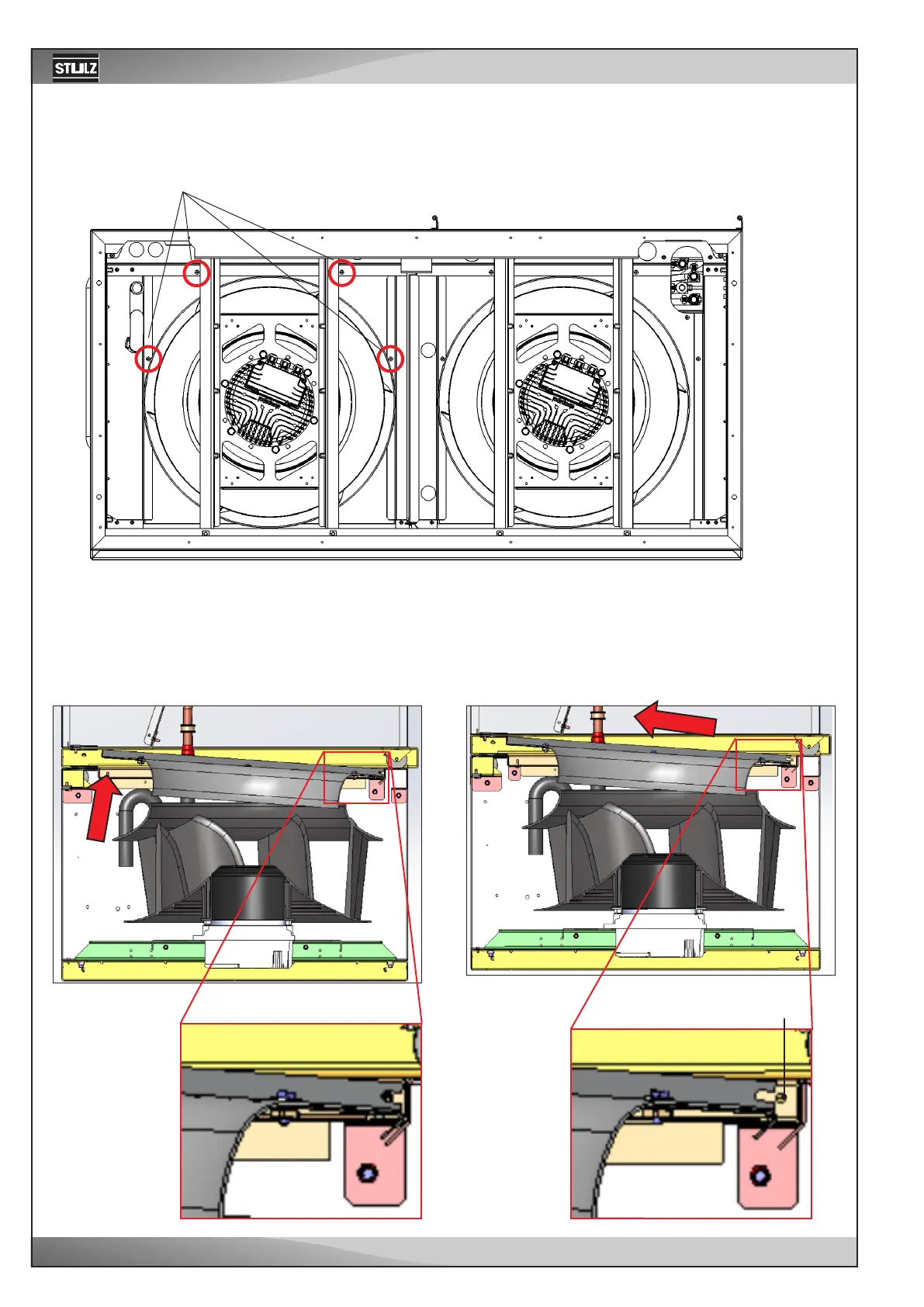 STULZ