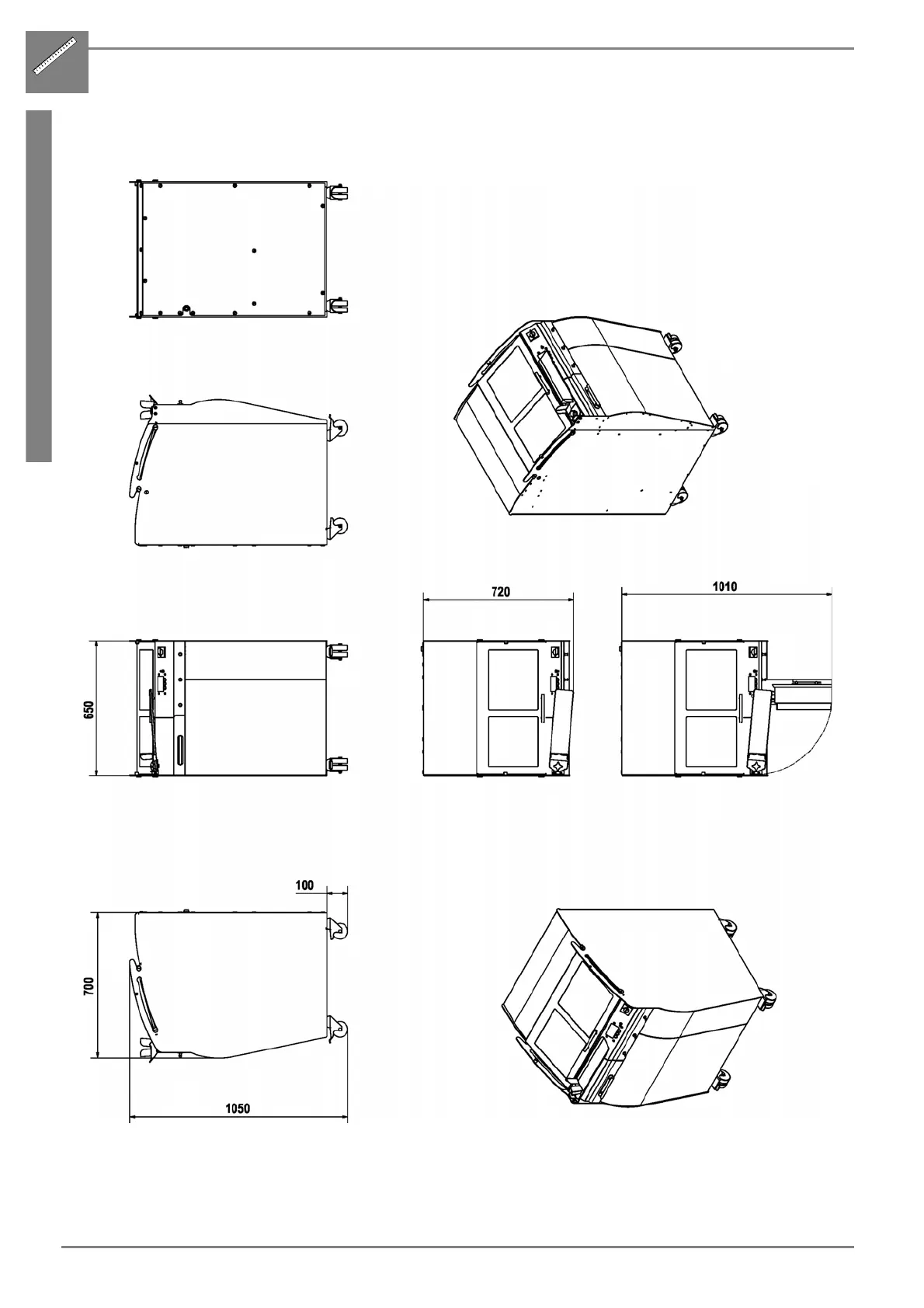 720

1010

650

100

700

1050