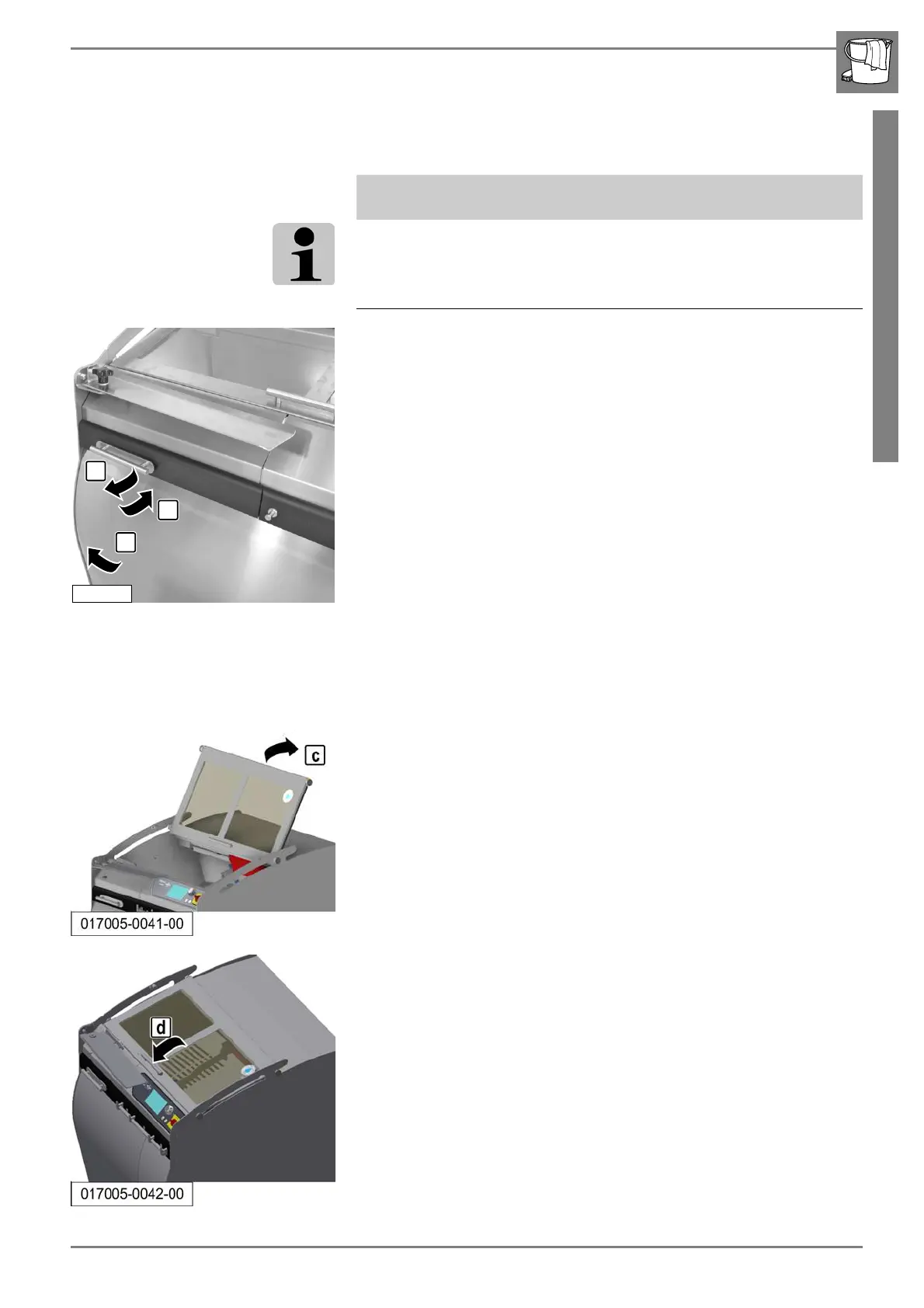 c

017005-0041-00

d

017005-0042-00