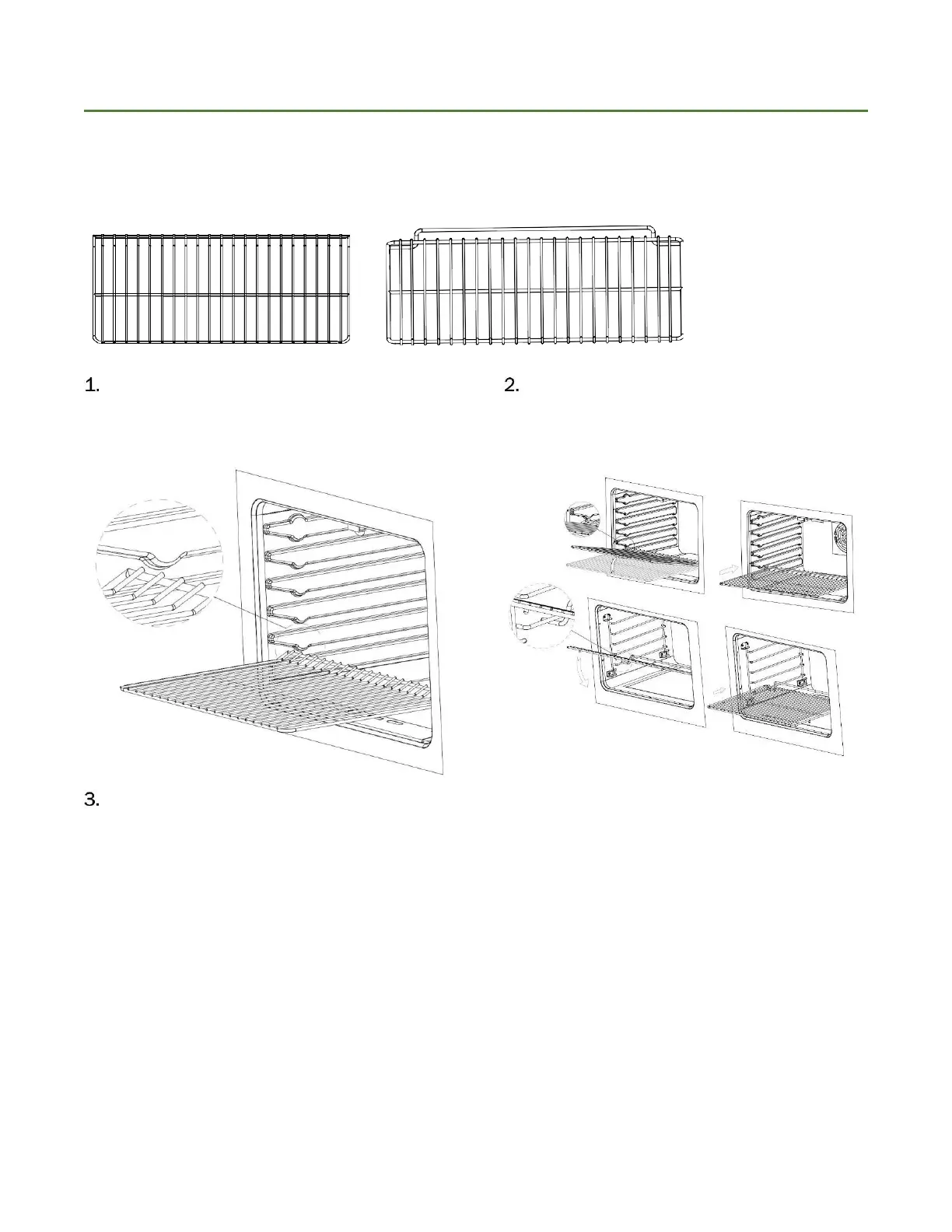 1.

2.

3.