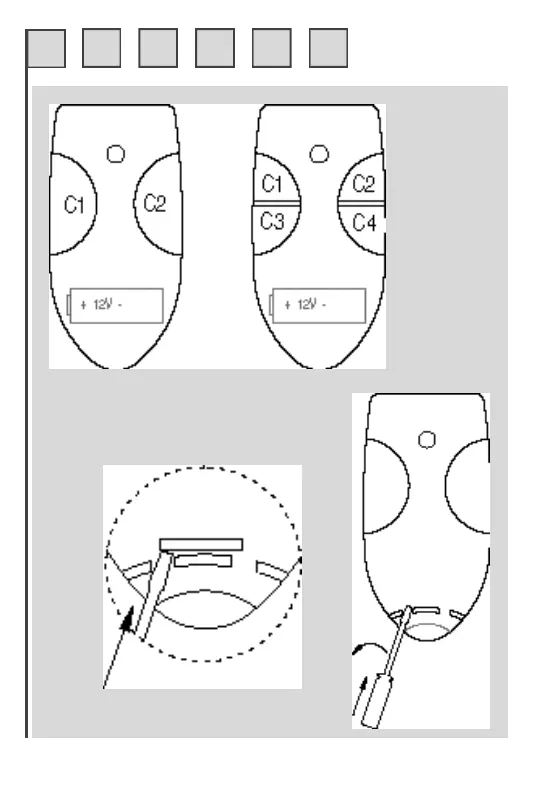 C1
C2
+ 12V -
C1
C2
C3
C4
+ 12V -