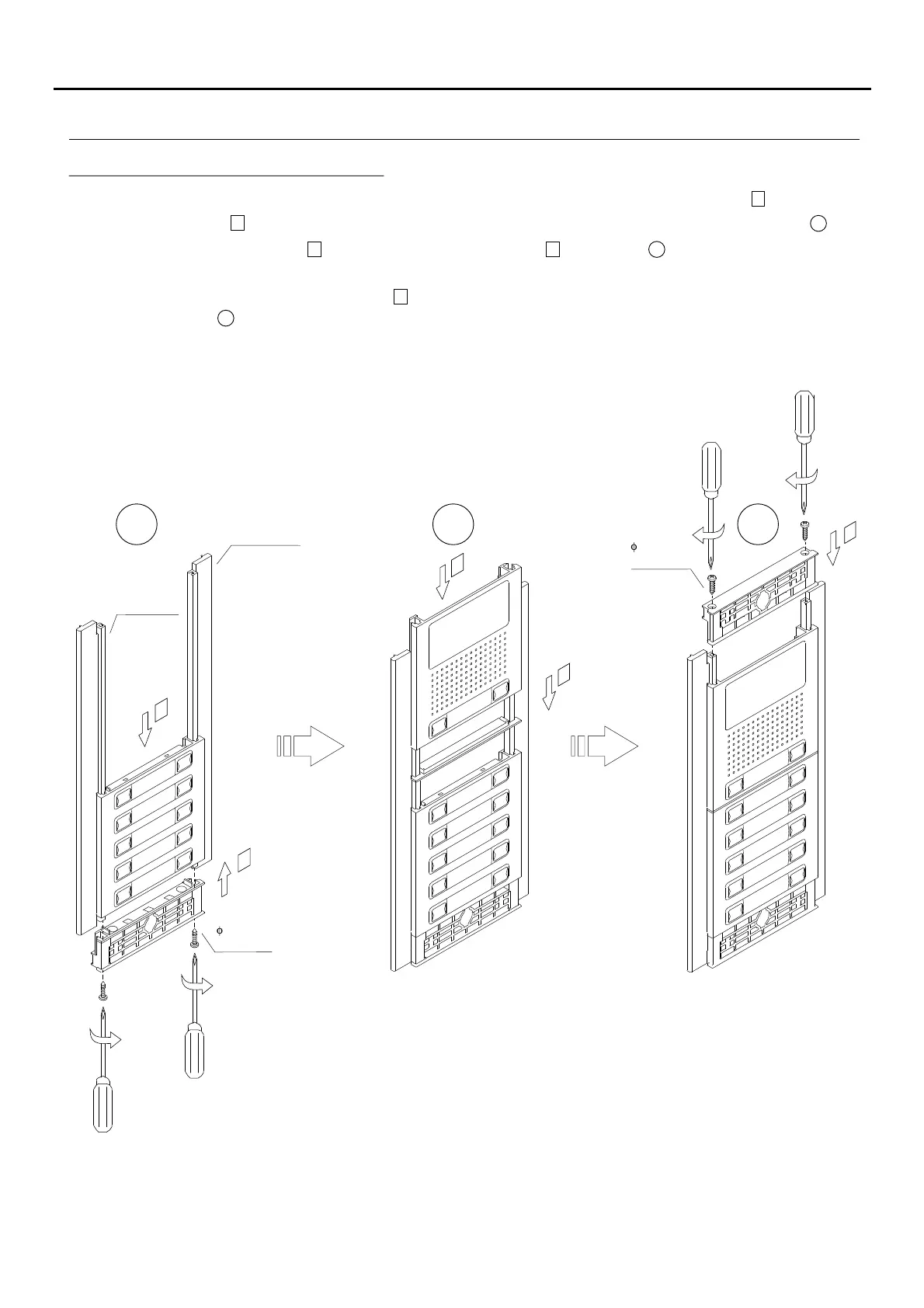 $\phi$

$\phi$