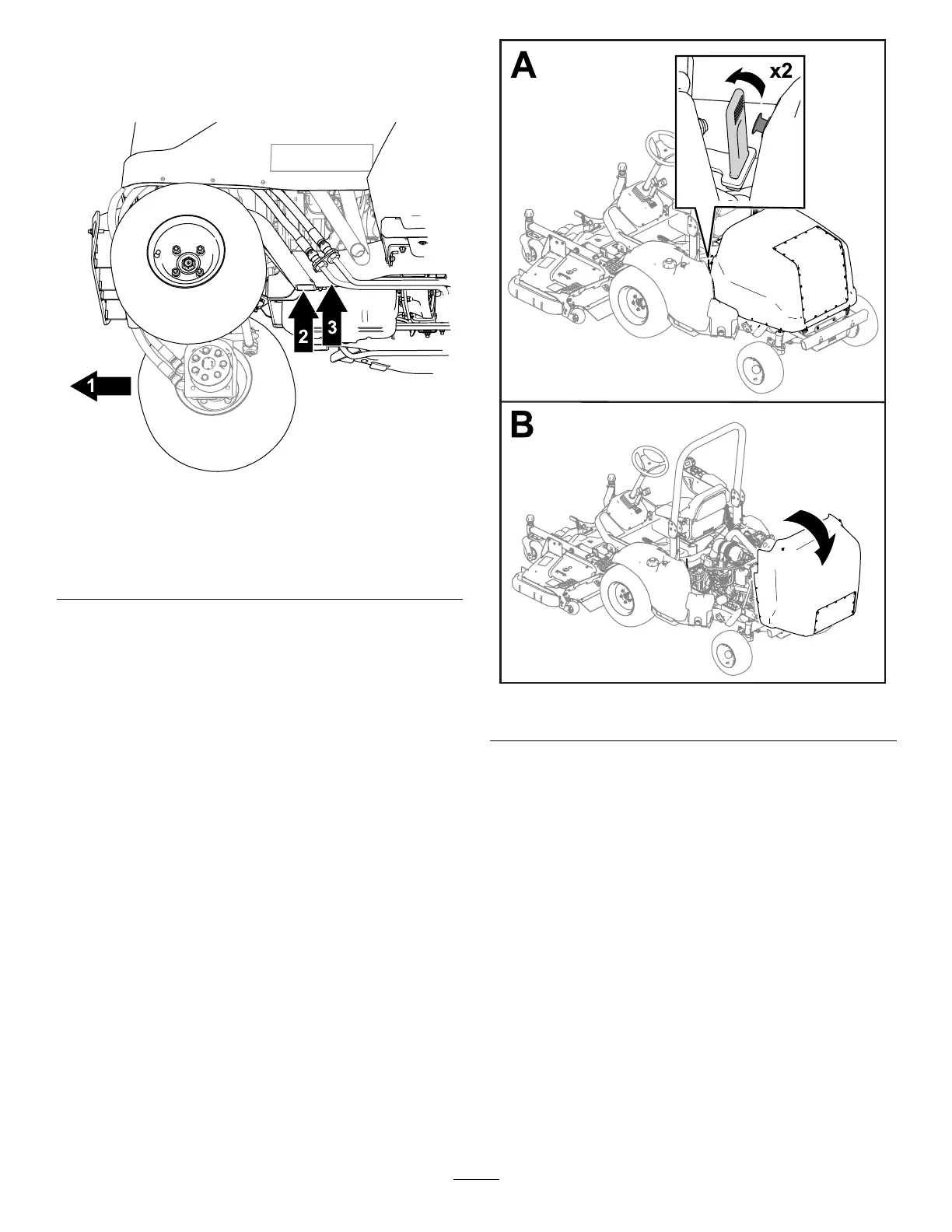 1

2

3

A

x2

B