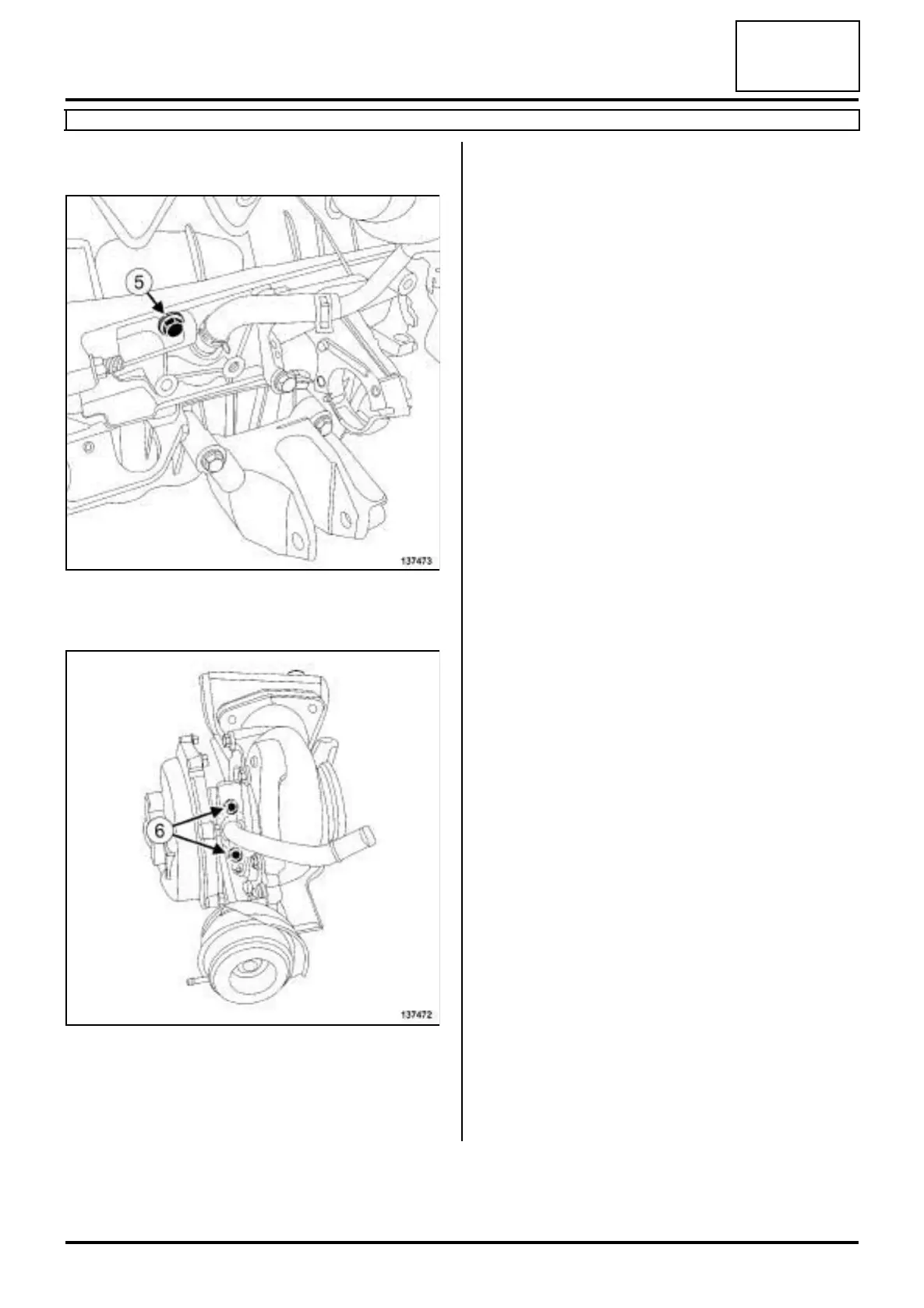 5

137473

6

137472