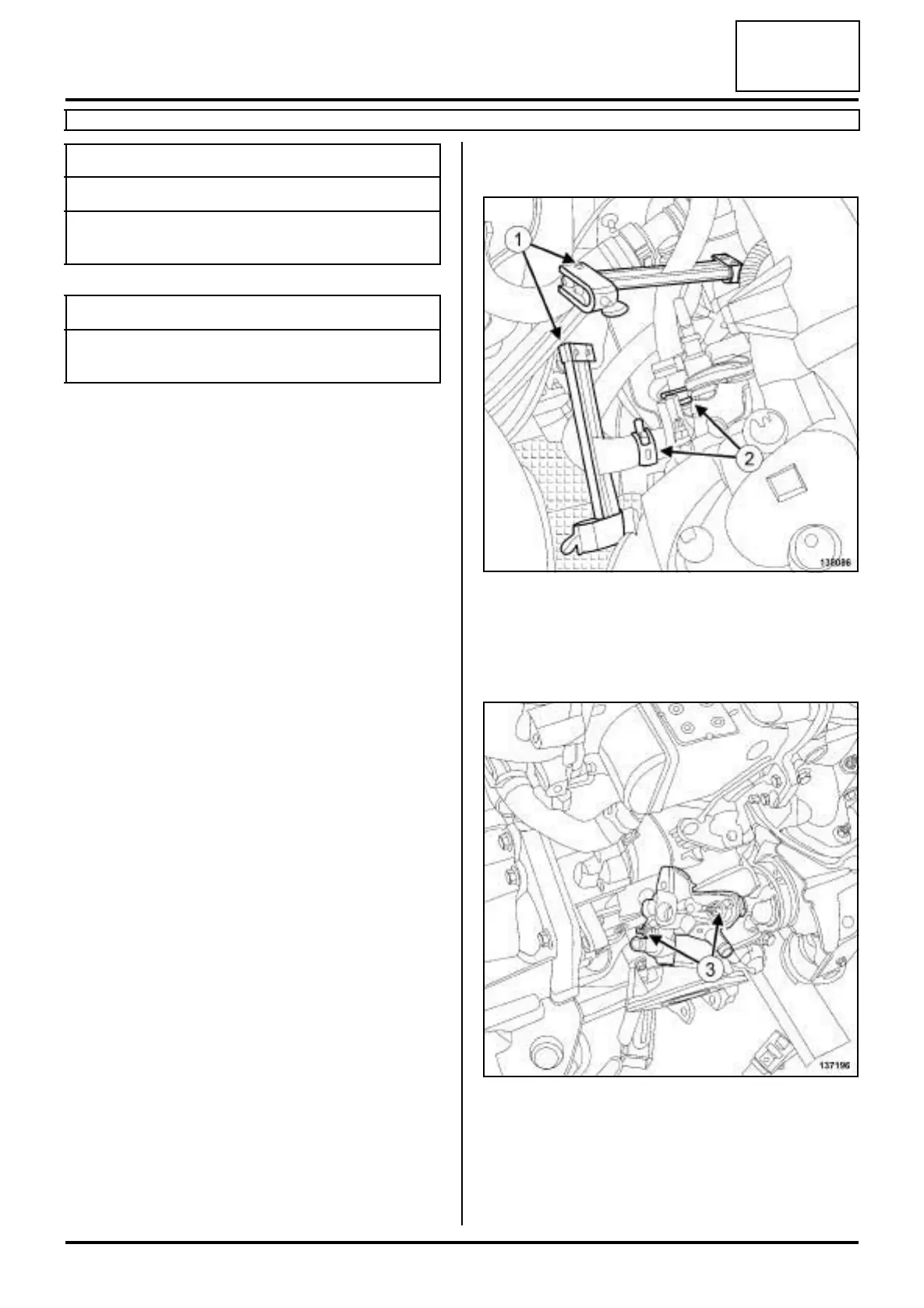 1

2

138086

3

137196