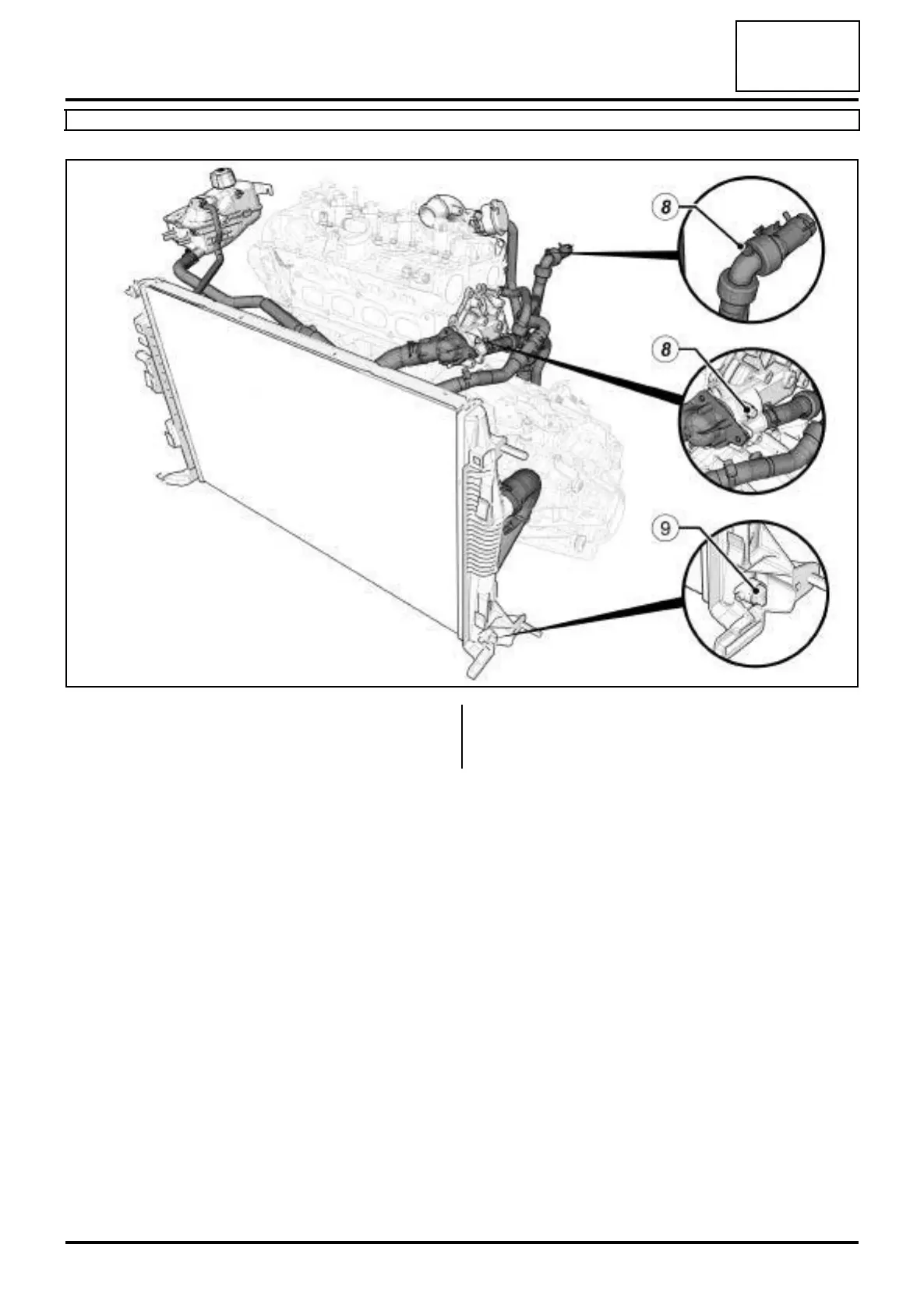 8

8

9