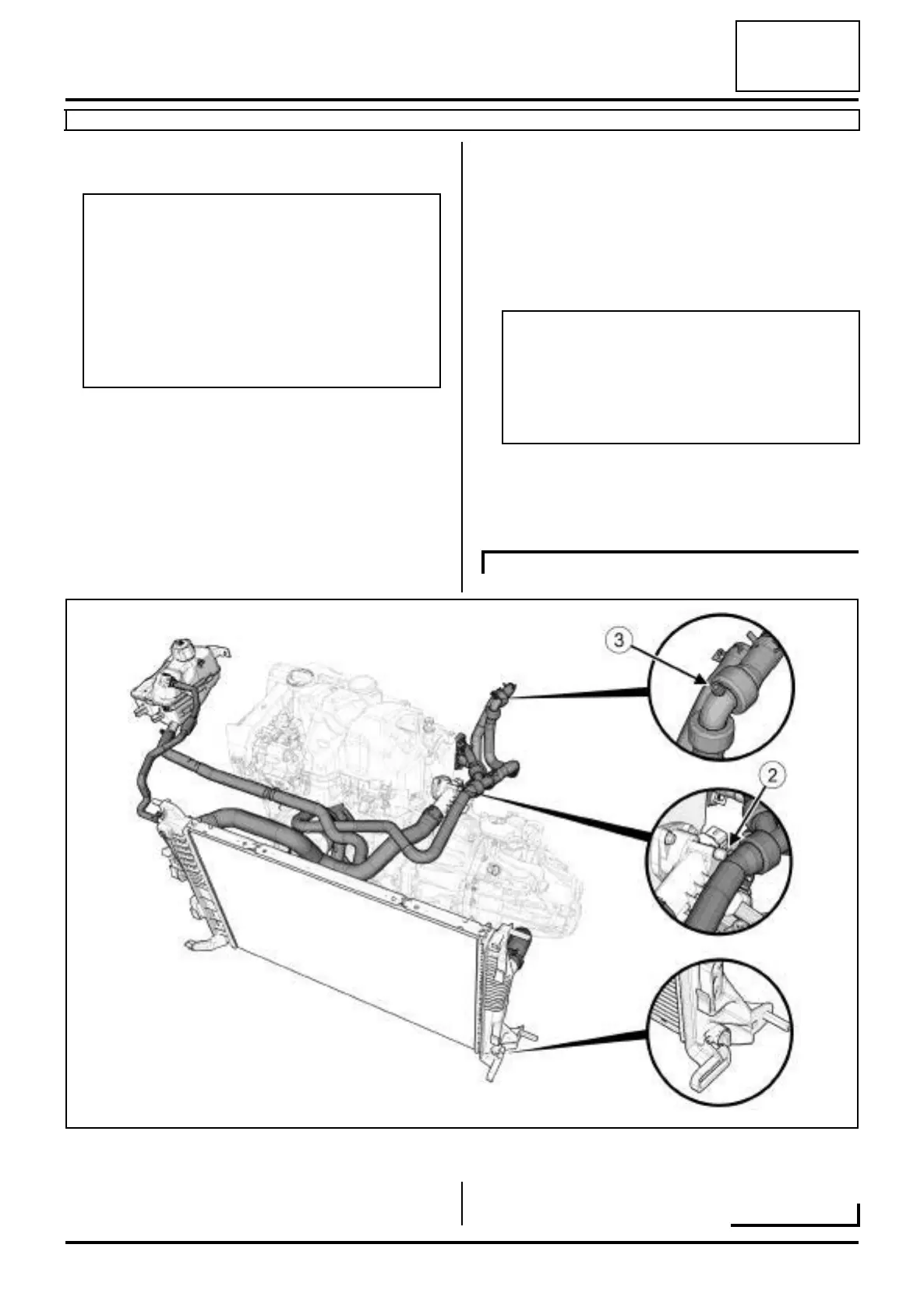 3

2