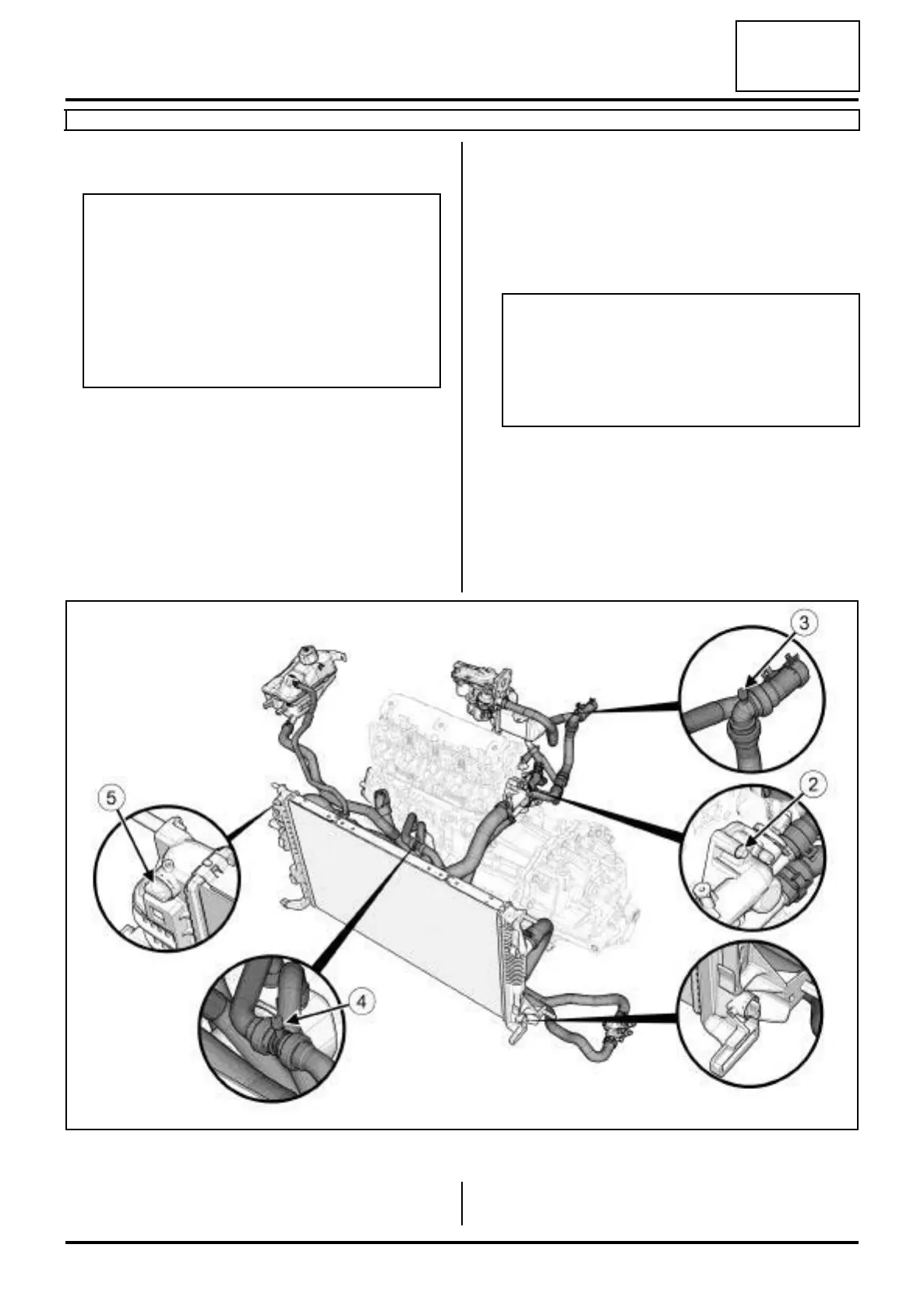 3

2

5

4