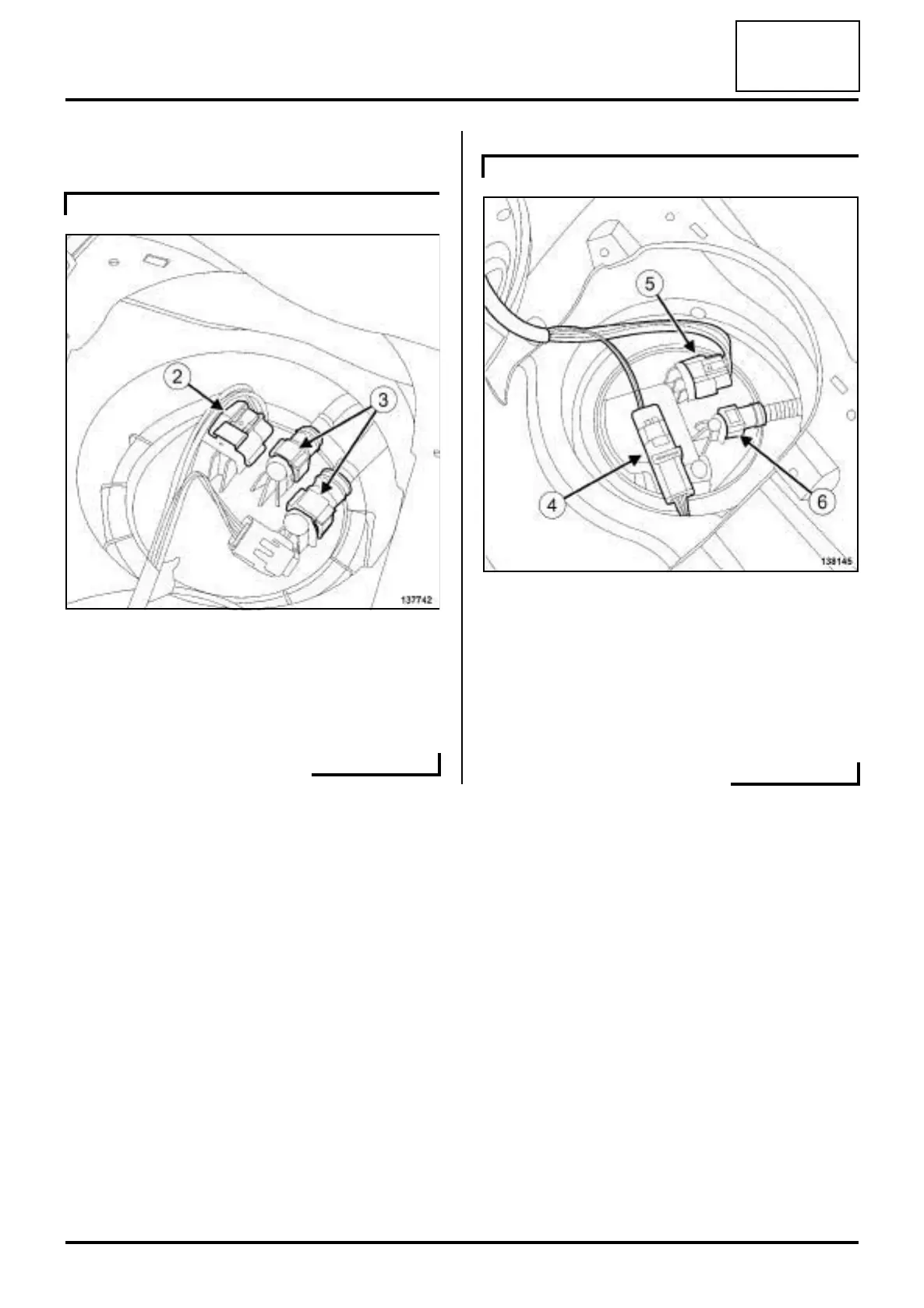 2

3

137742

5

4

6

138145