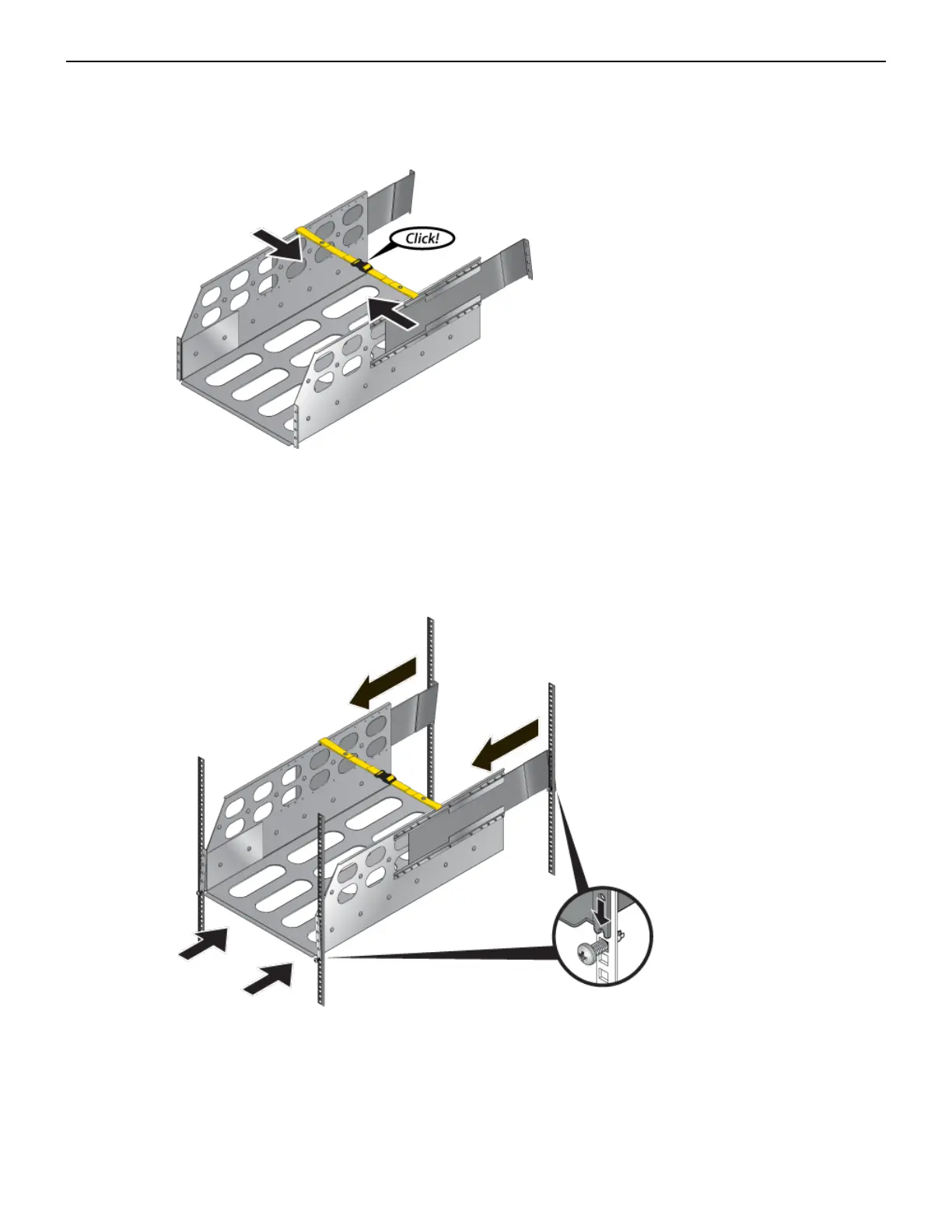 Click!