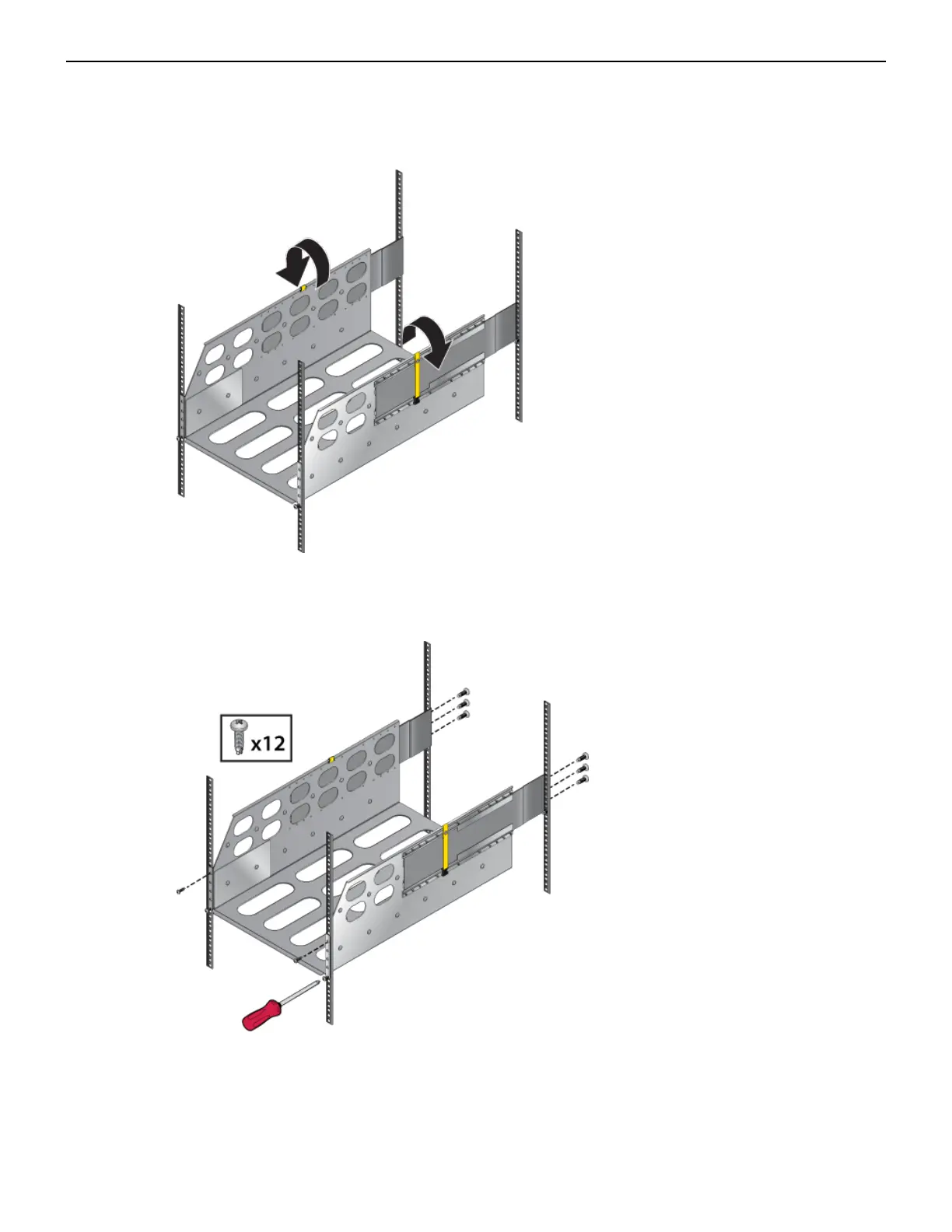 x12