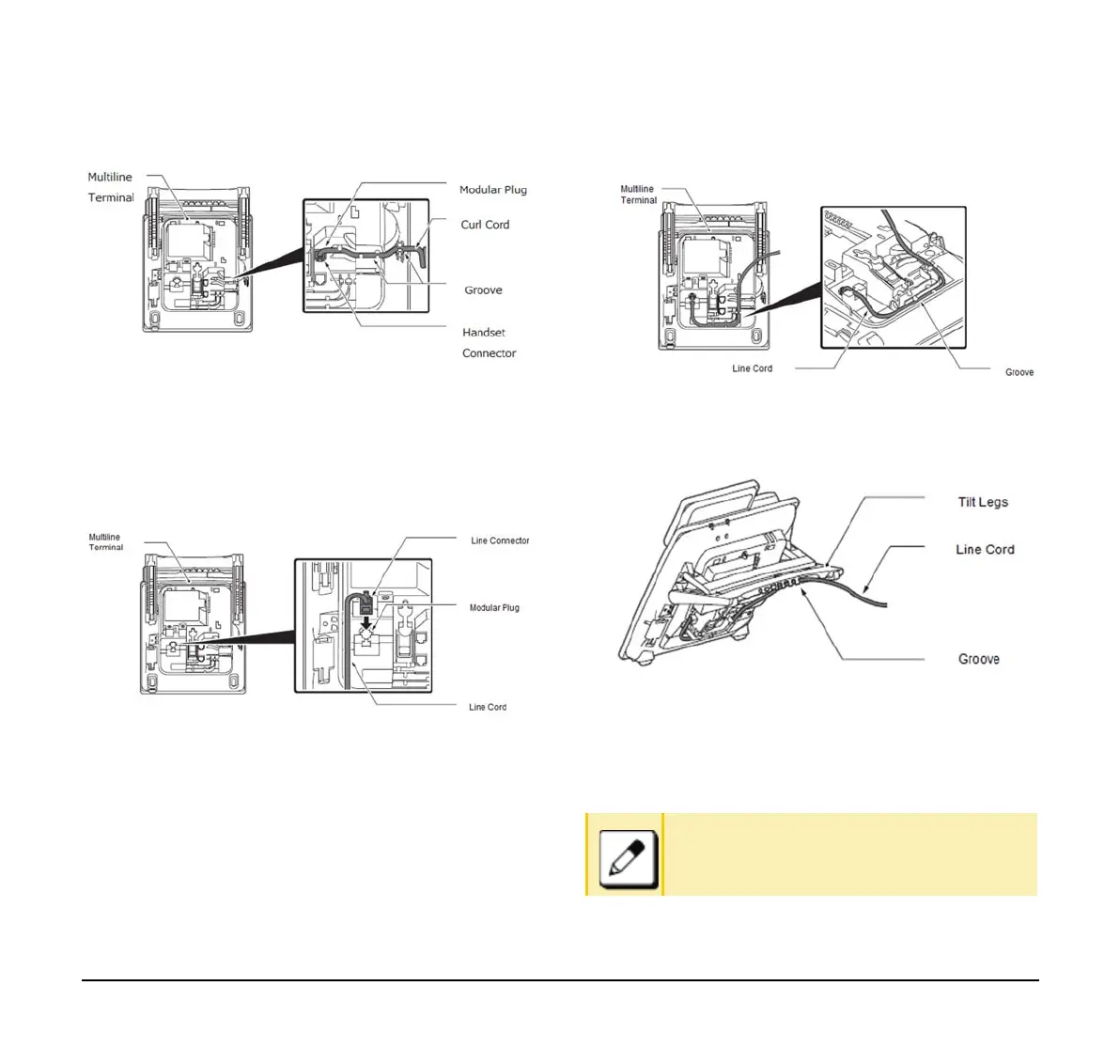 Multiline Terminal

Modular Plug

Curl Cord

Groove

Handset Connector

Multiline Terminal

Line Connector

Modular Plug

Line Cord

Multiline Terminal

Line Cord

Groove

Tilt Legs

Line Cord

Groove