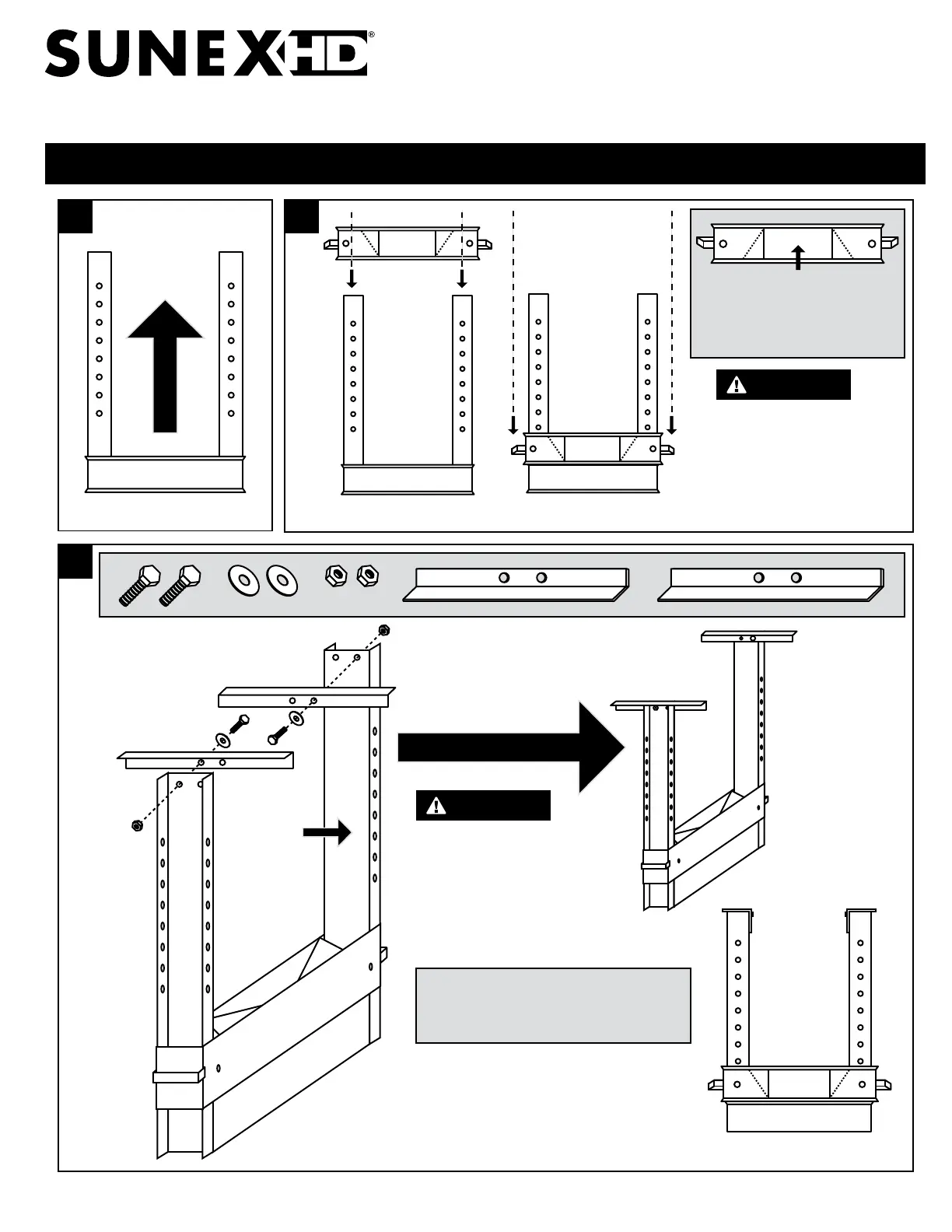 SUNEX HD®