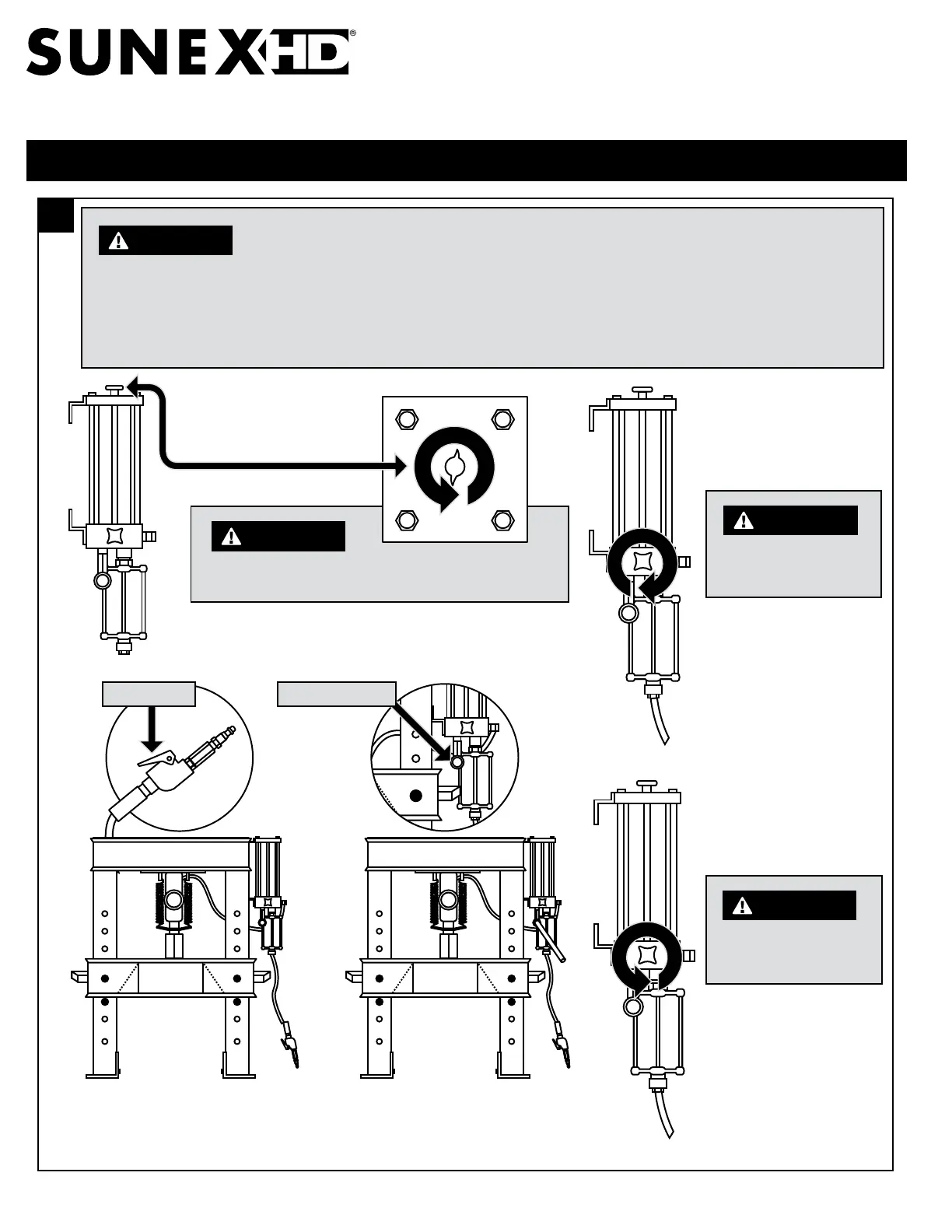 SUNEX HD®