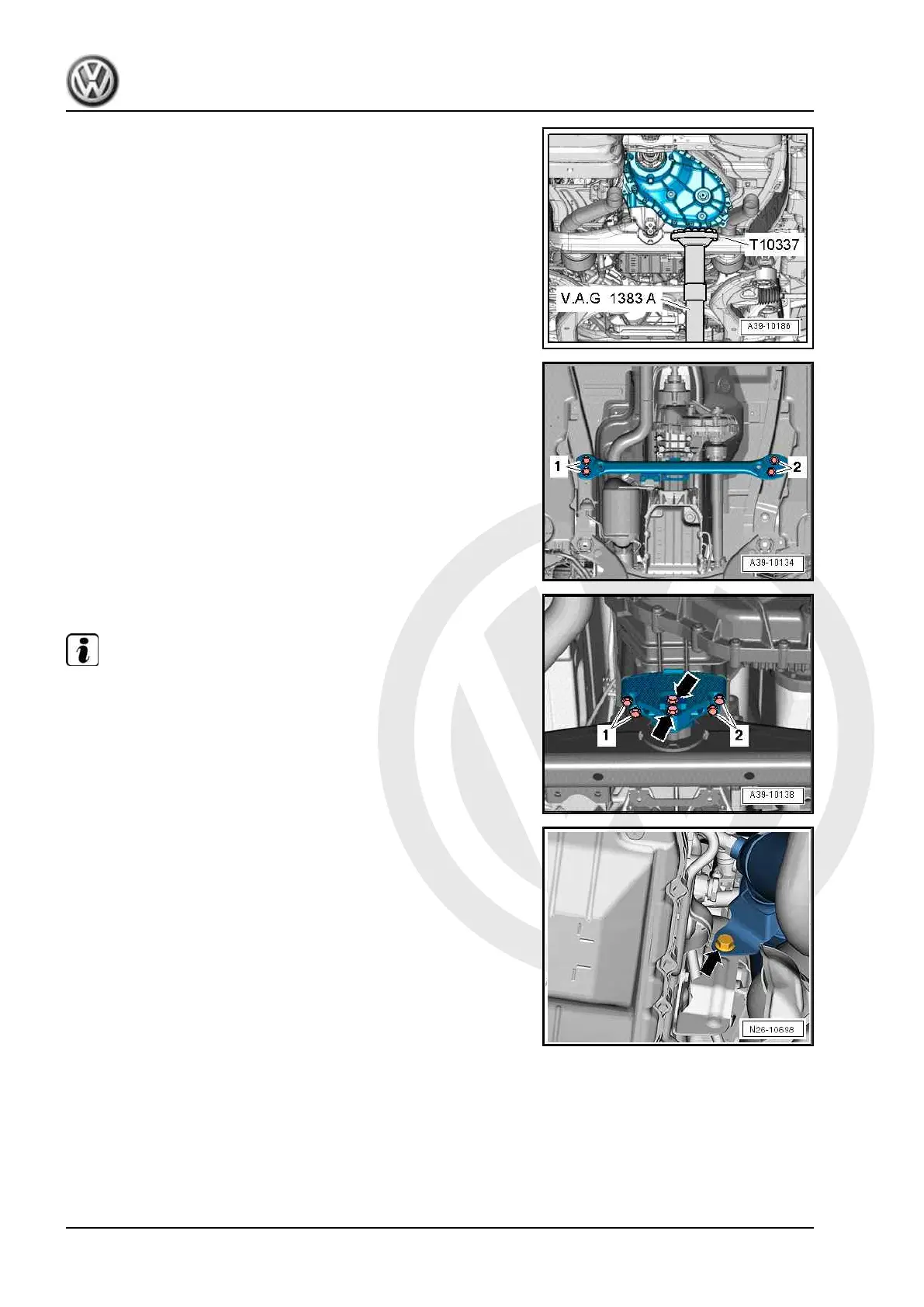 T10337

V.A.G 1383 A

A39-10186

1

2

A39-10134

1

2

A39-10138

N26-10698