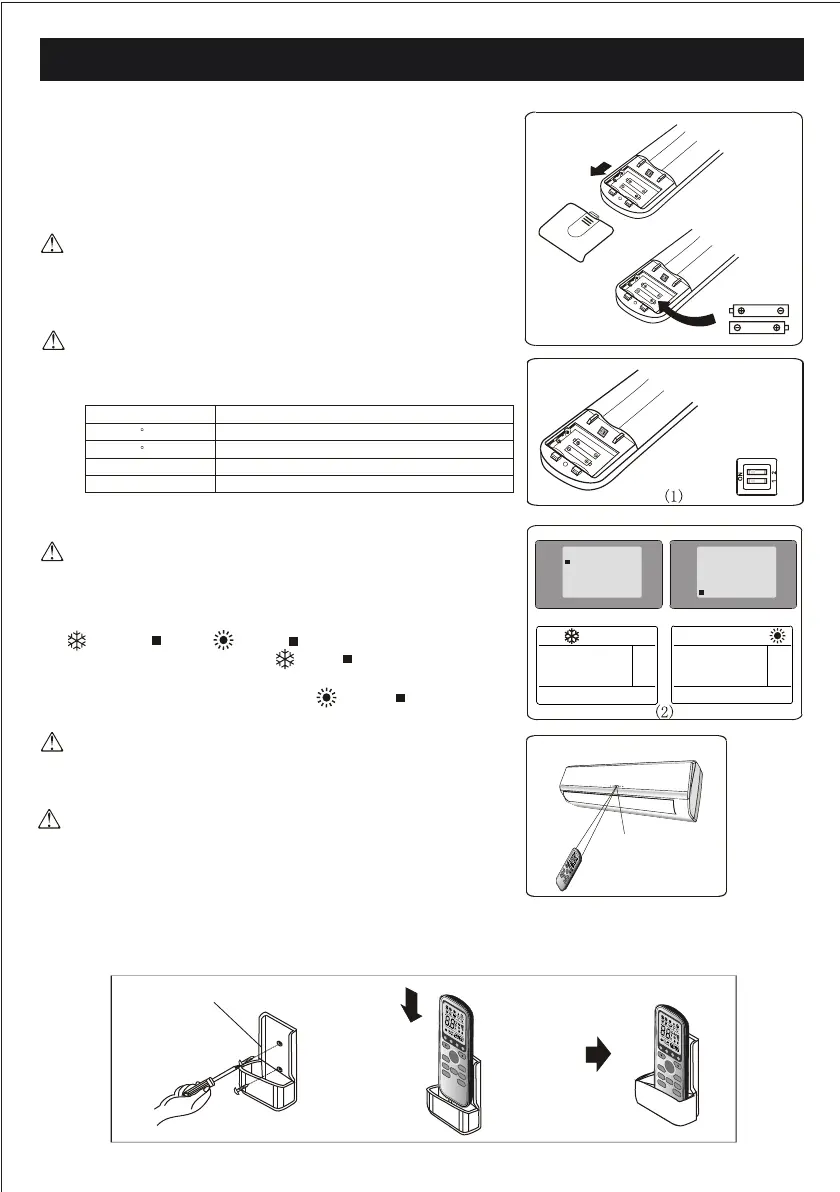 (1)

(2)