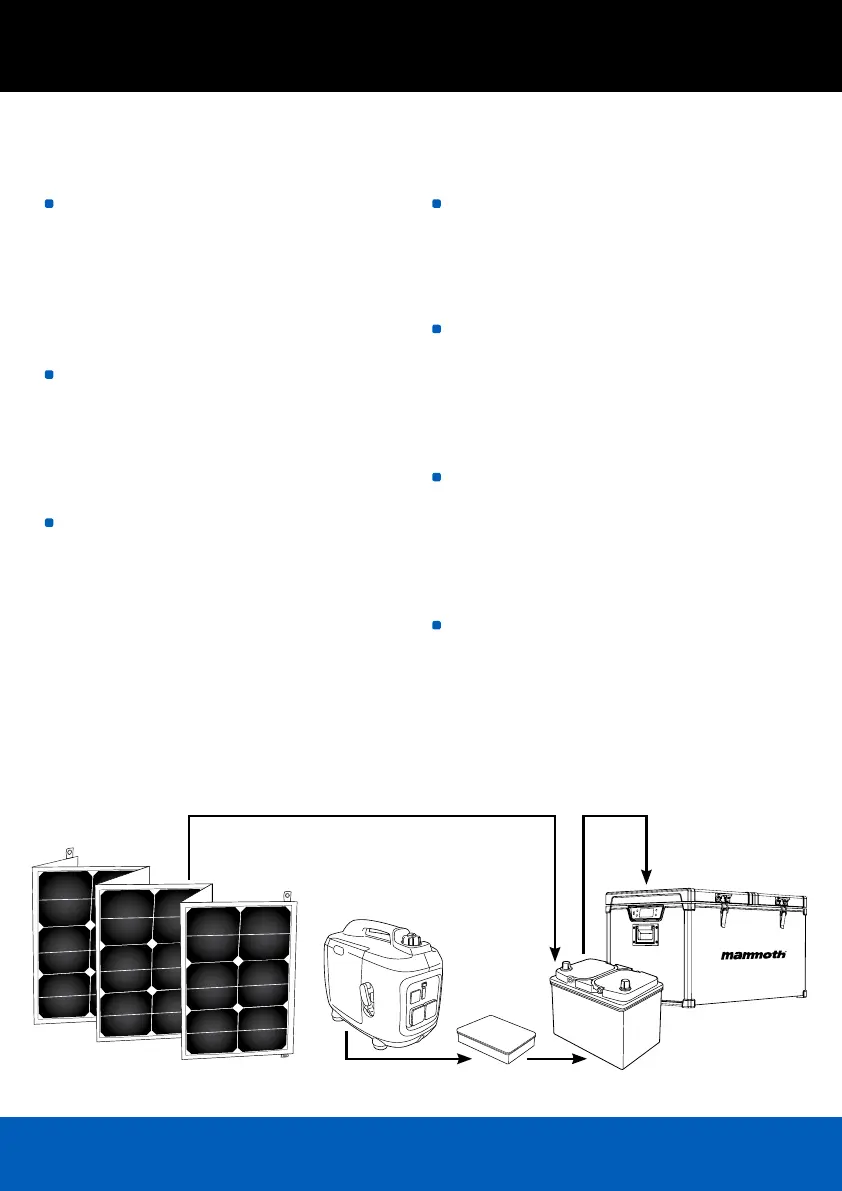 mammoth