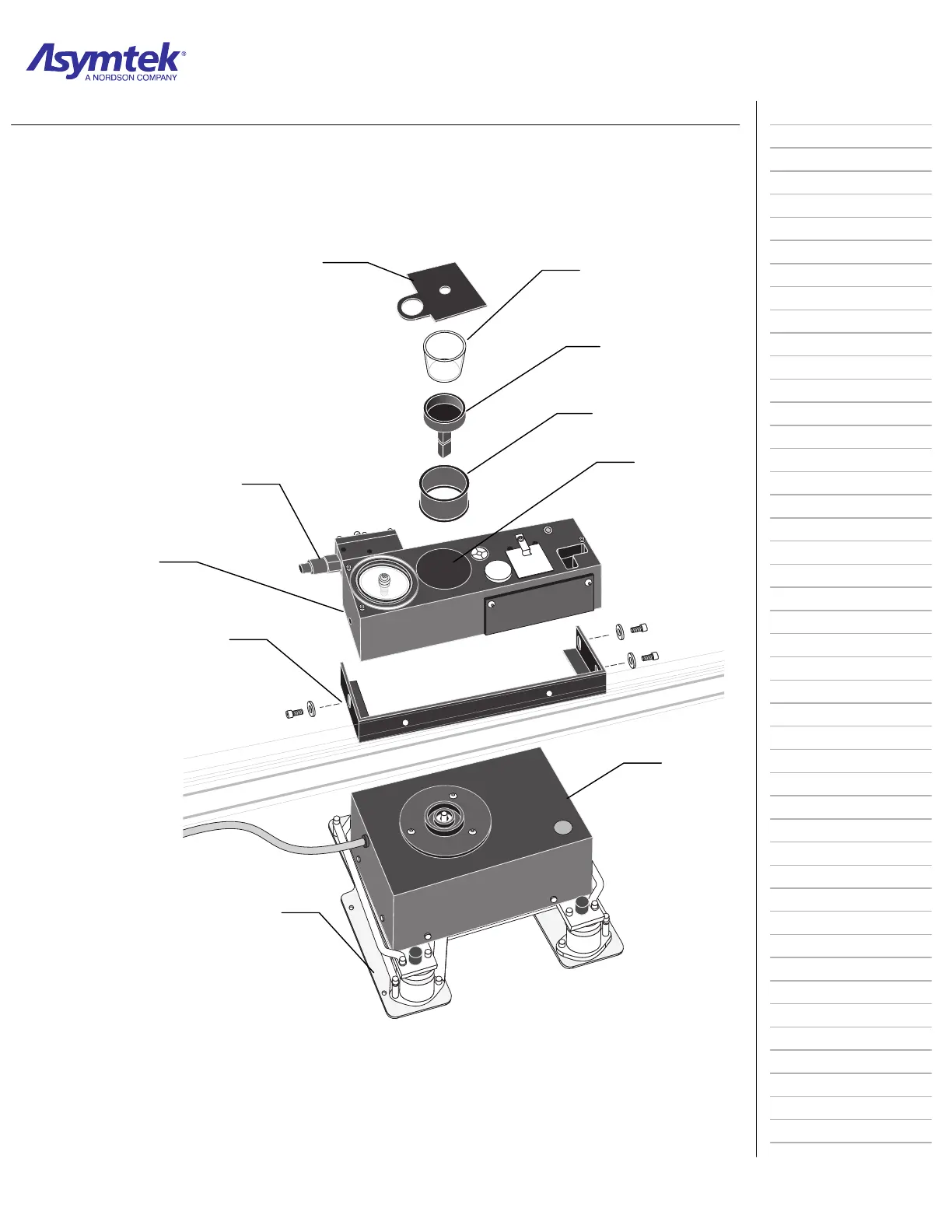 Asymtek®
A NORDSON COMPANY