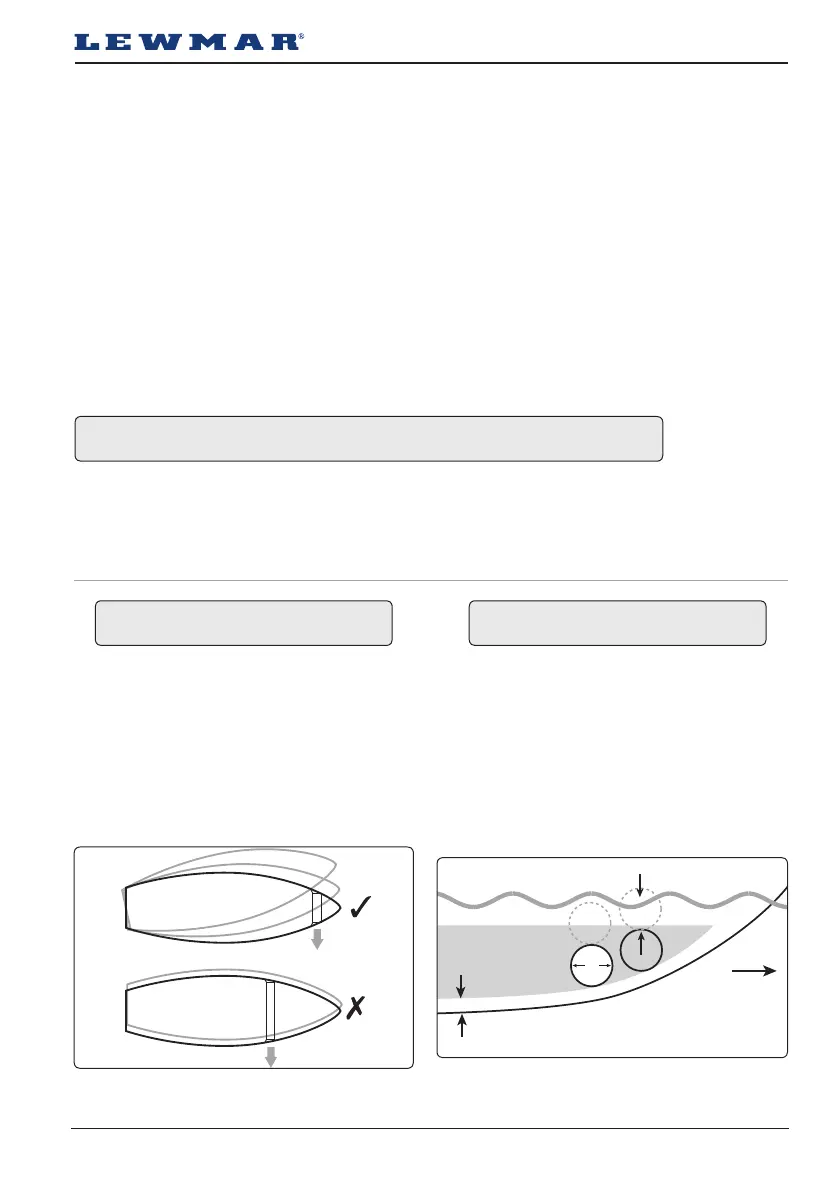 LEWMAR®

✓

✗