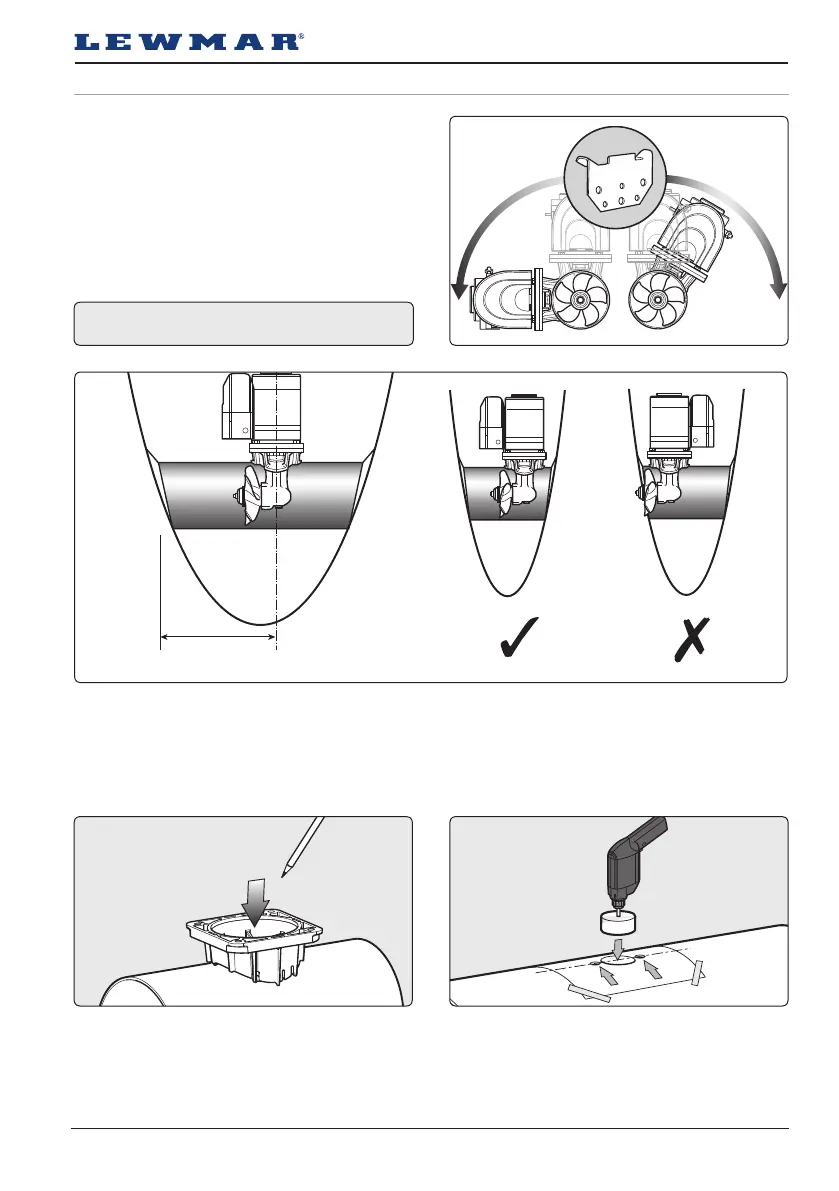 LEWMAR®

✓

✗