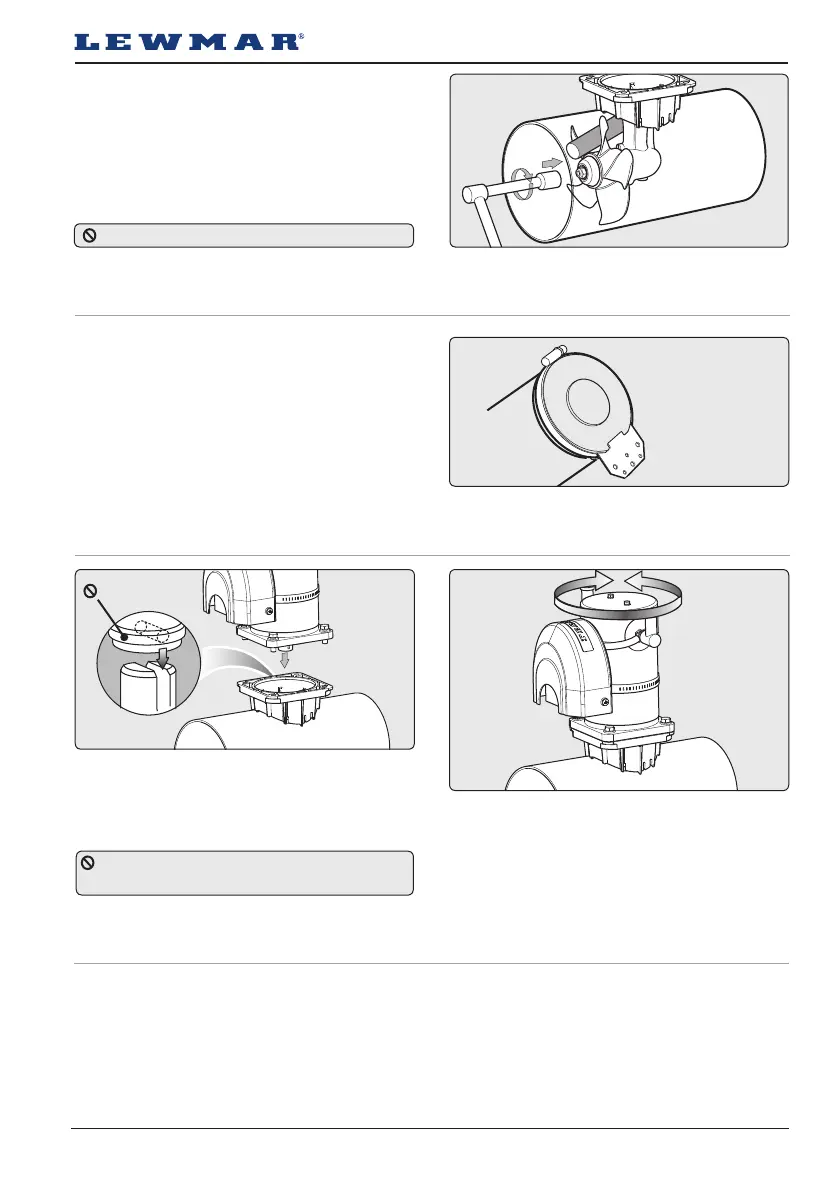 LEWMAR®