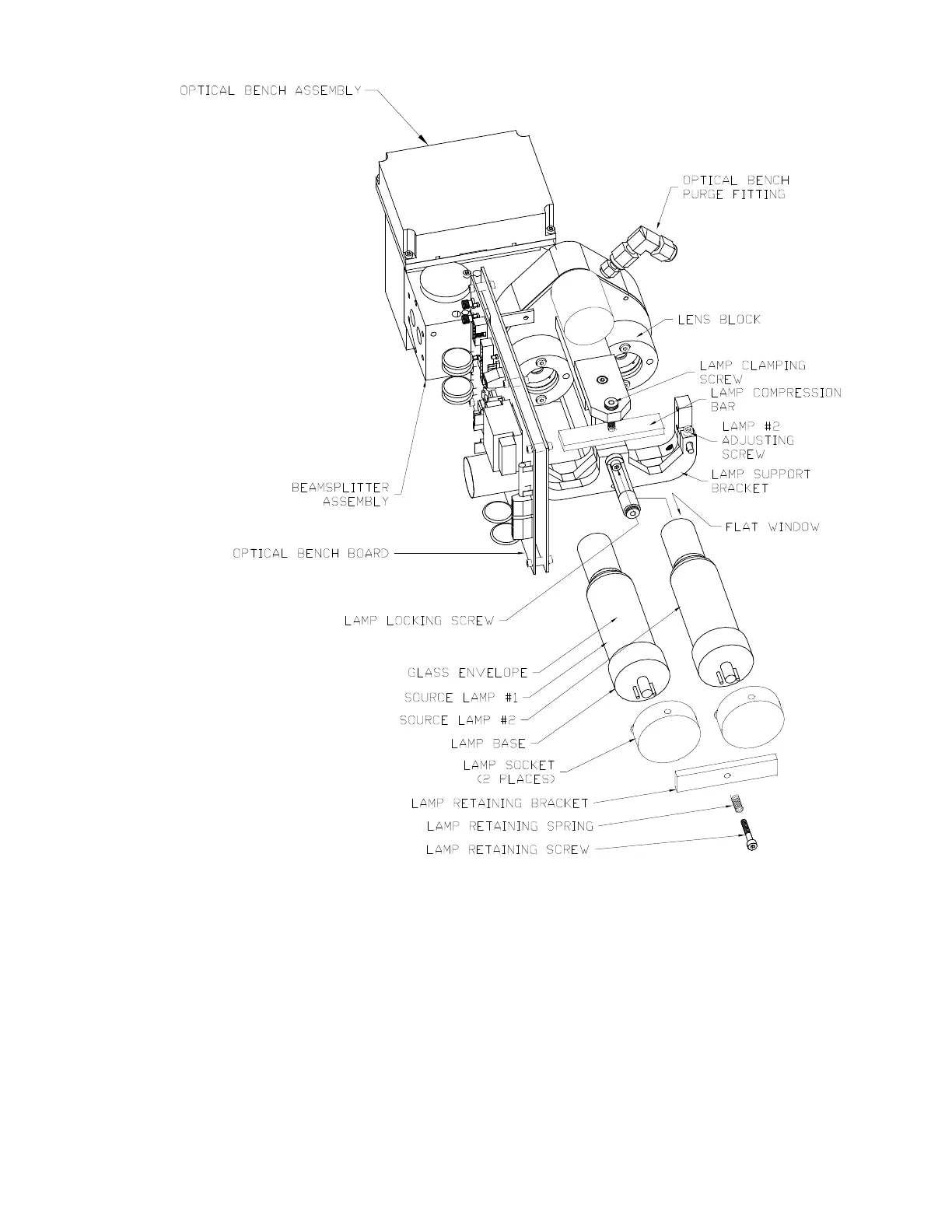 OPTICAL BENCH ASSEMBLY

OPTICAL BENCH PURGE FITTING

LENS BLOCK

LAMP CLAMPING SCREW

LAMP COMPRESSION BAR

LAMP #2 ADJUSTING SCREW

LAMP SUPPORT BRACKET

FLAT WINDOW

BEAMSPLITTER ASSEMBLY

OPTICAL BENCH BOARD

LAMP LOCKING SCREW

GLASS ENVELOPE

SOURCE LAMP #1

SOURCE LAMP #2

LAMP BASE

LAMP SOCKET (2 PLACES)

LAMP RETAINING BRACKET

LAMP RETAINING SPRING

LAMP RETAINING SCREW