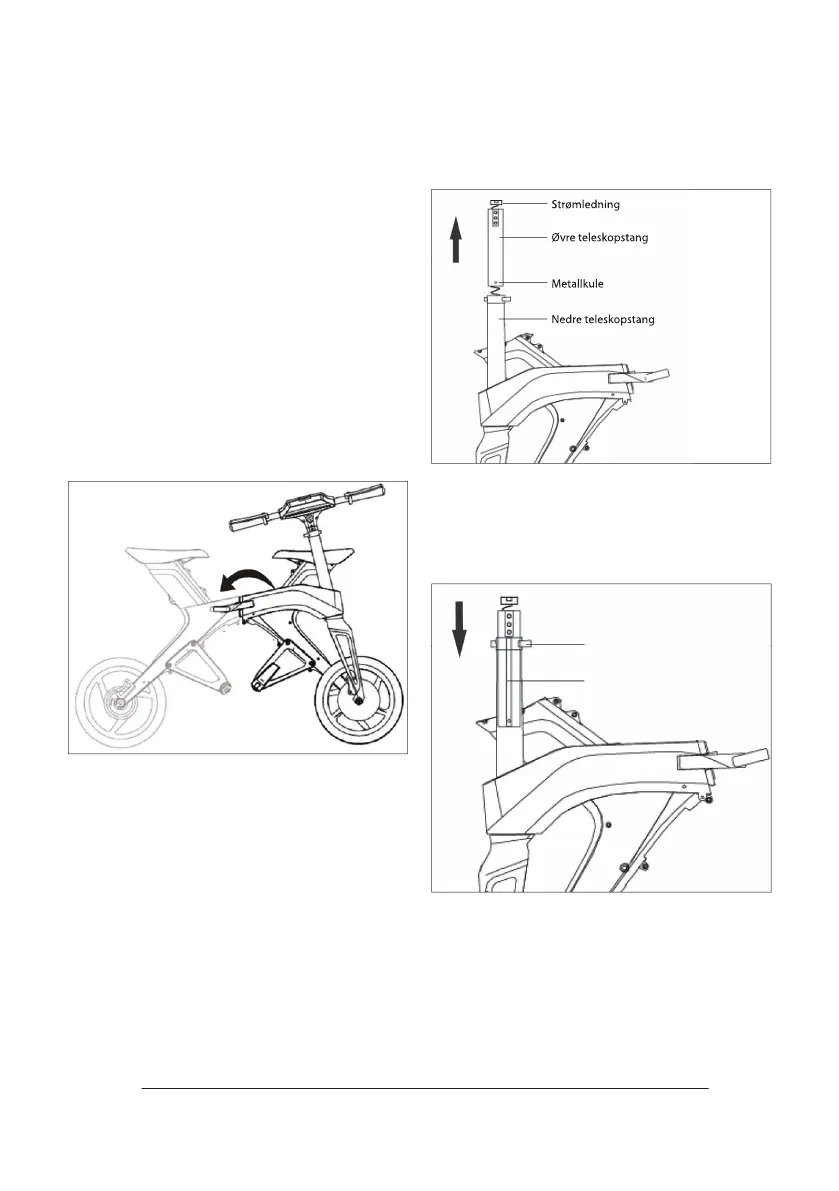 Strømledning
Øvre teleskopstang
Metallkule
Nedre teleskopstang