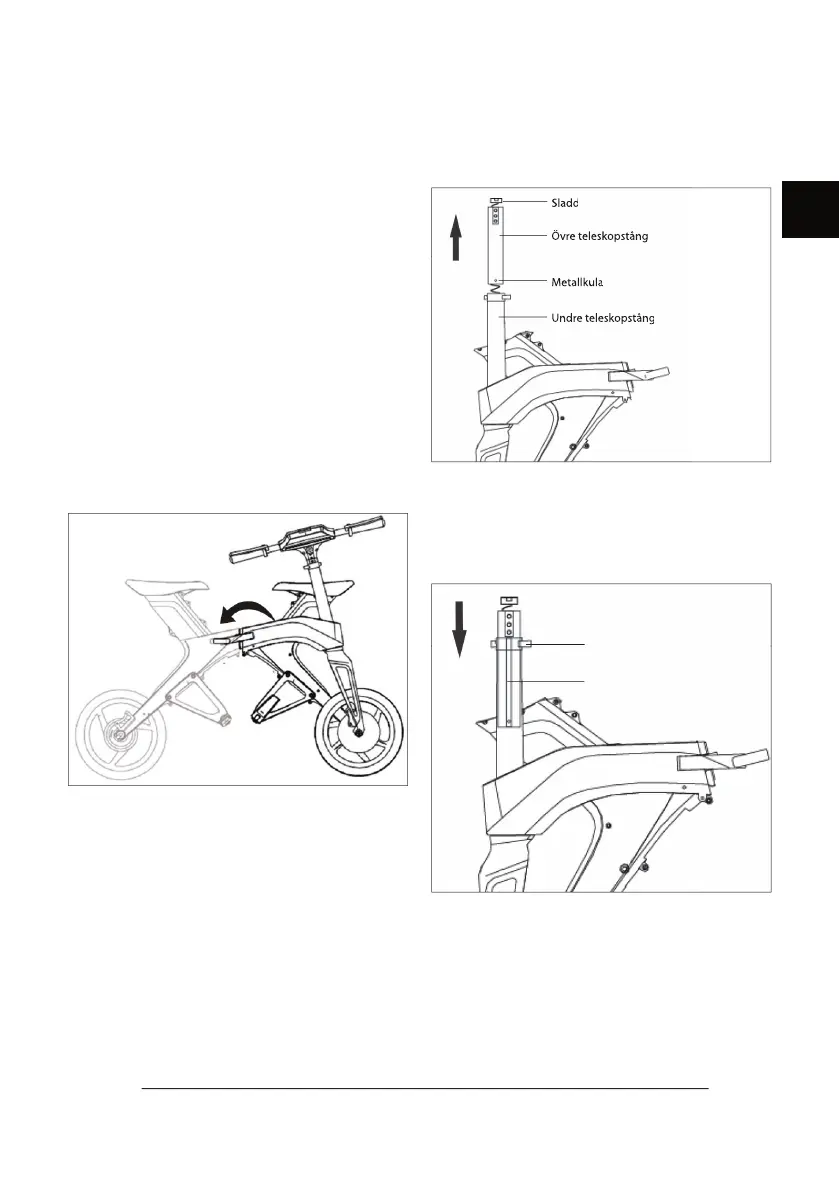 Sladd
Övre teleskopstång
Metallkula
Undre teleskopstång