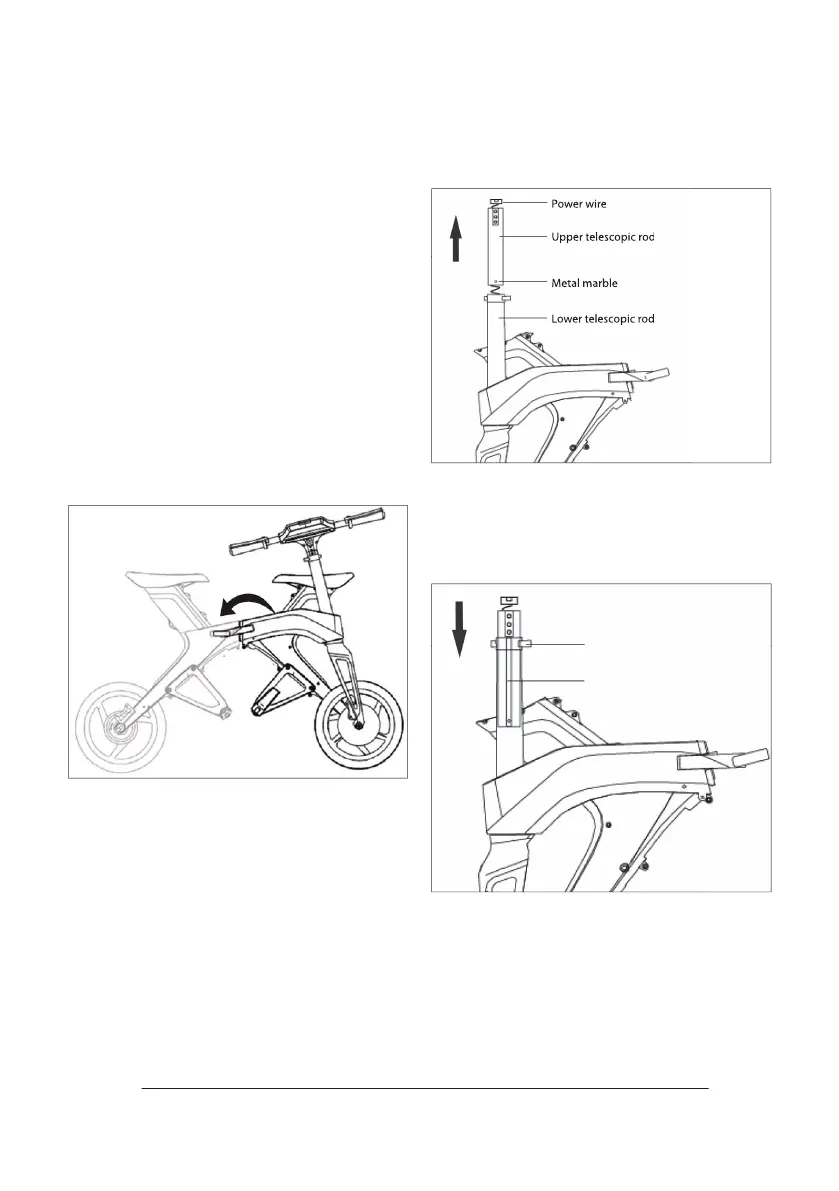 Power wire
Upper telescopic rod
Metal marble
Lower telescopic rod