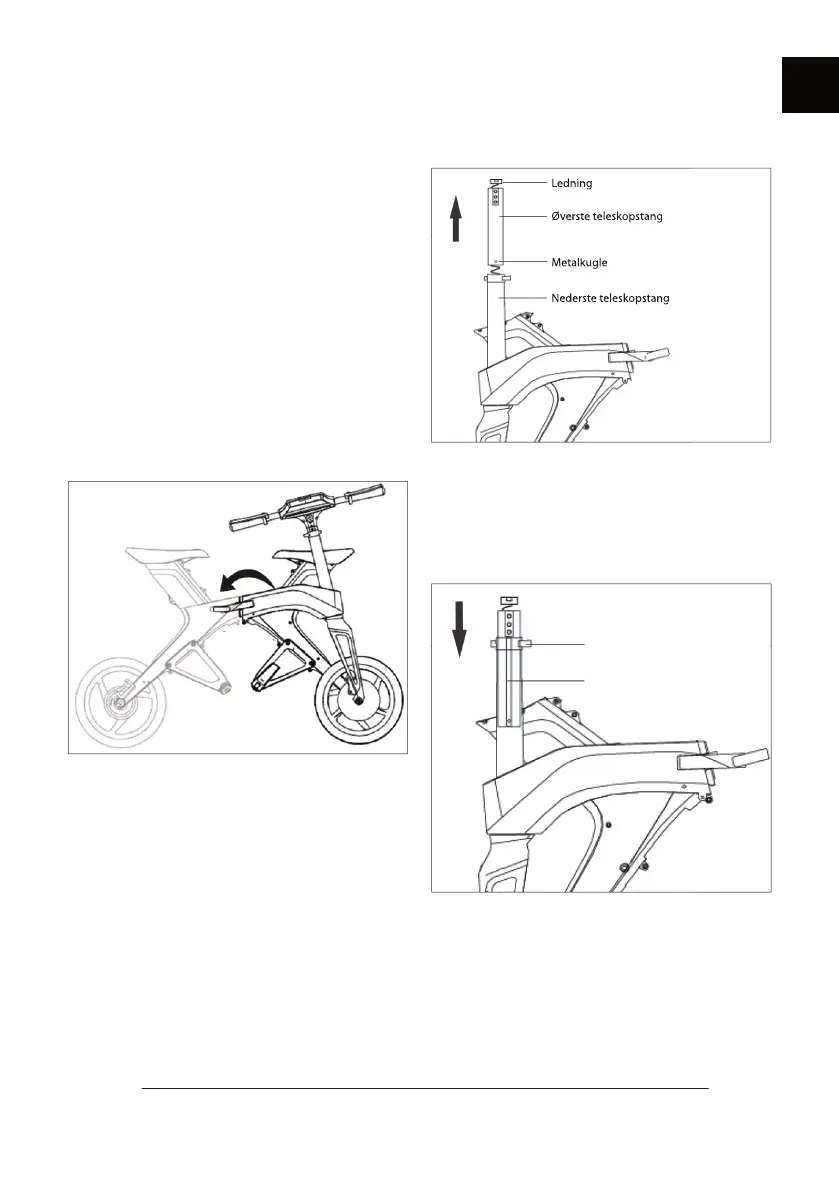 Ledning

Øverste teleskopstang

Metalkugle

Nederste teleskopstang