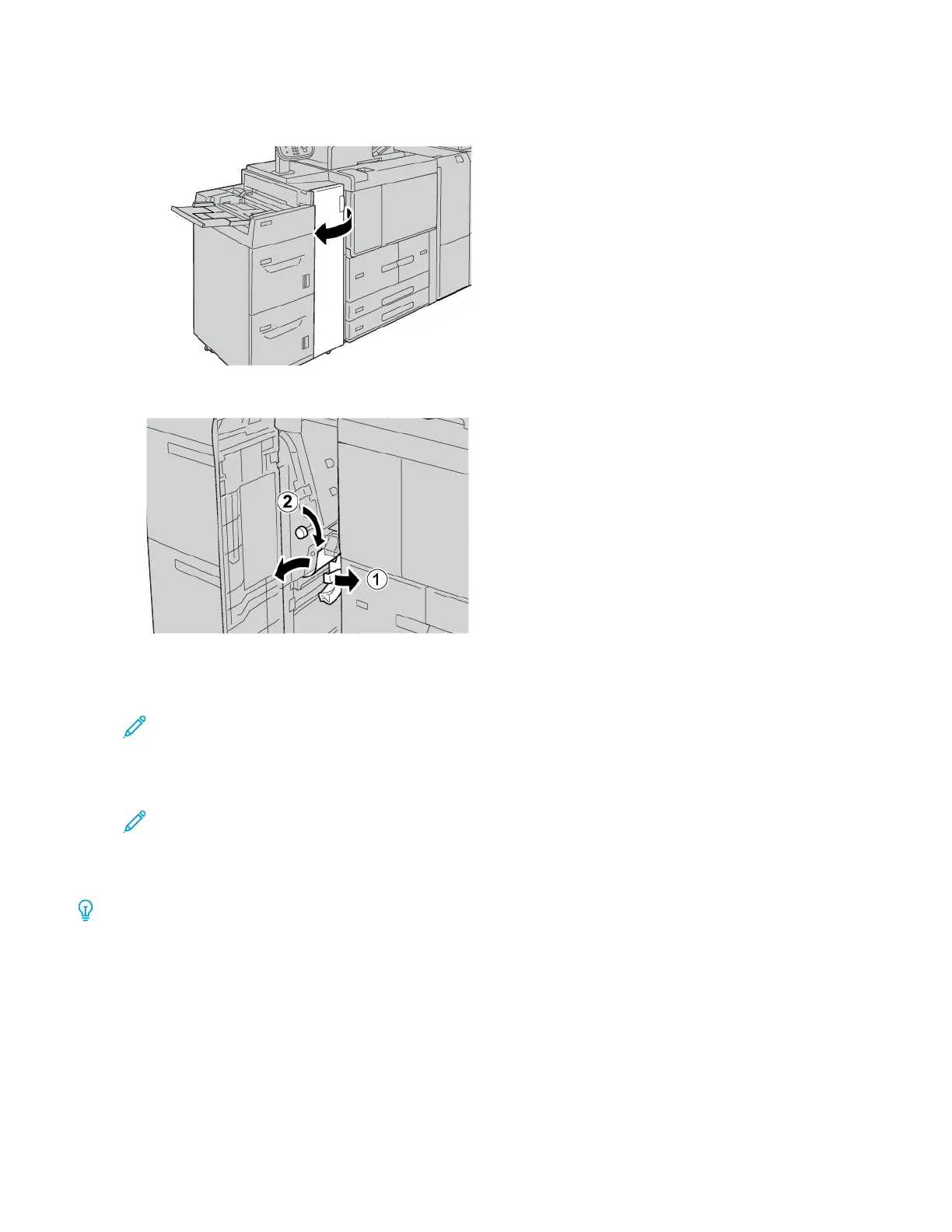 2

1