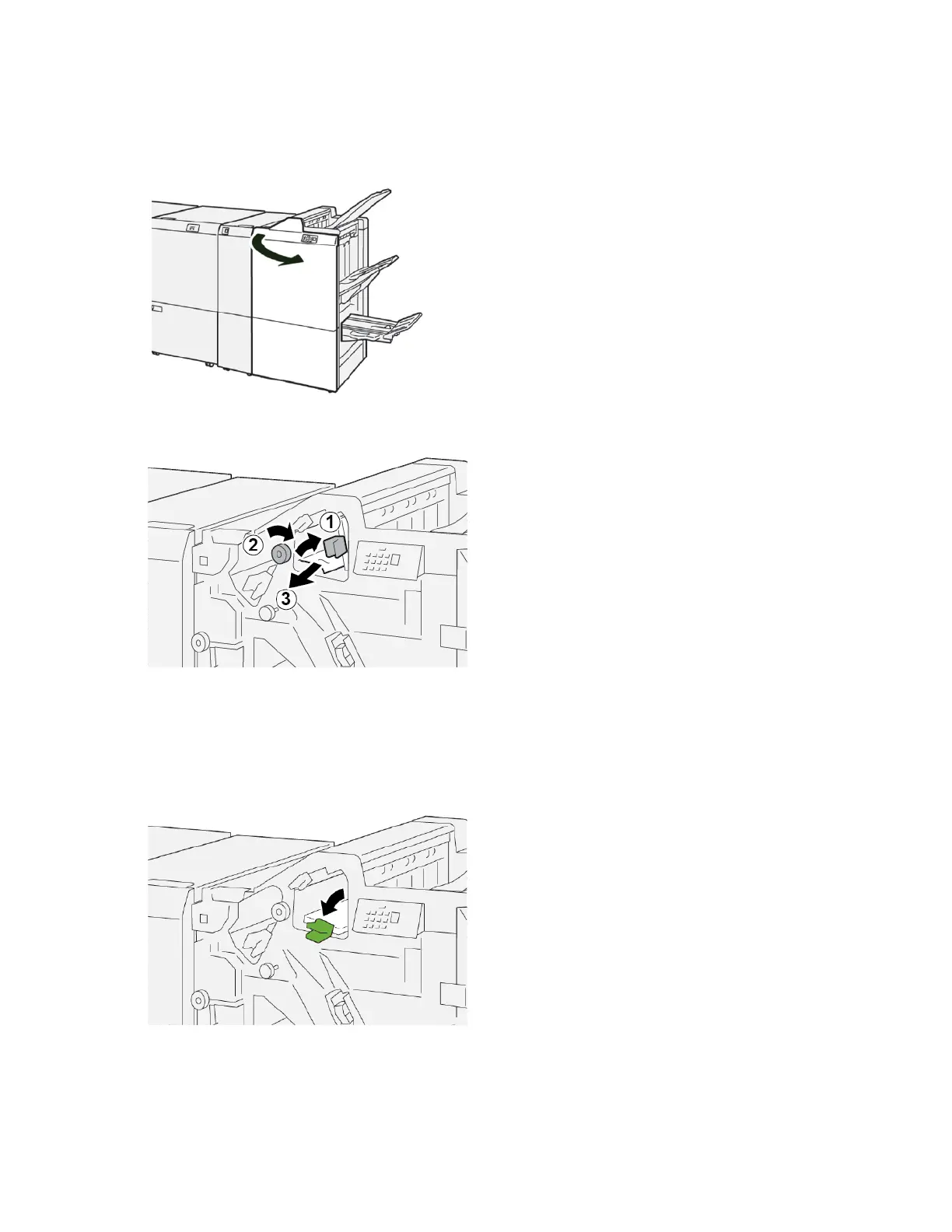 1

2

3