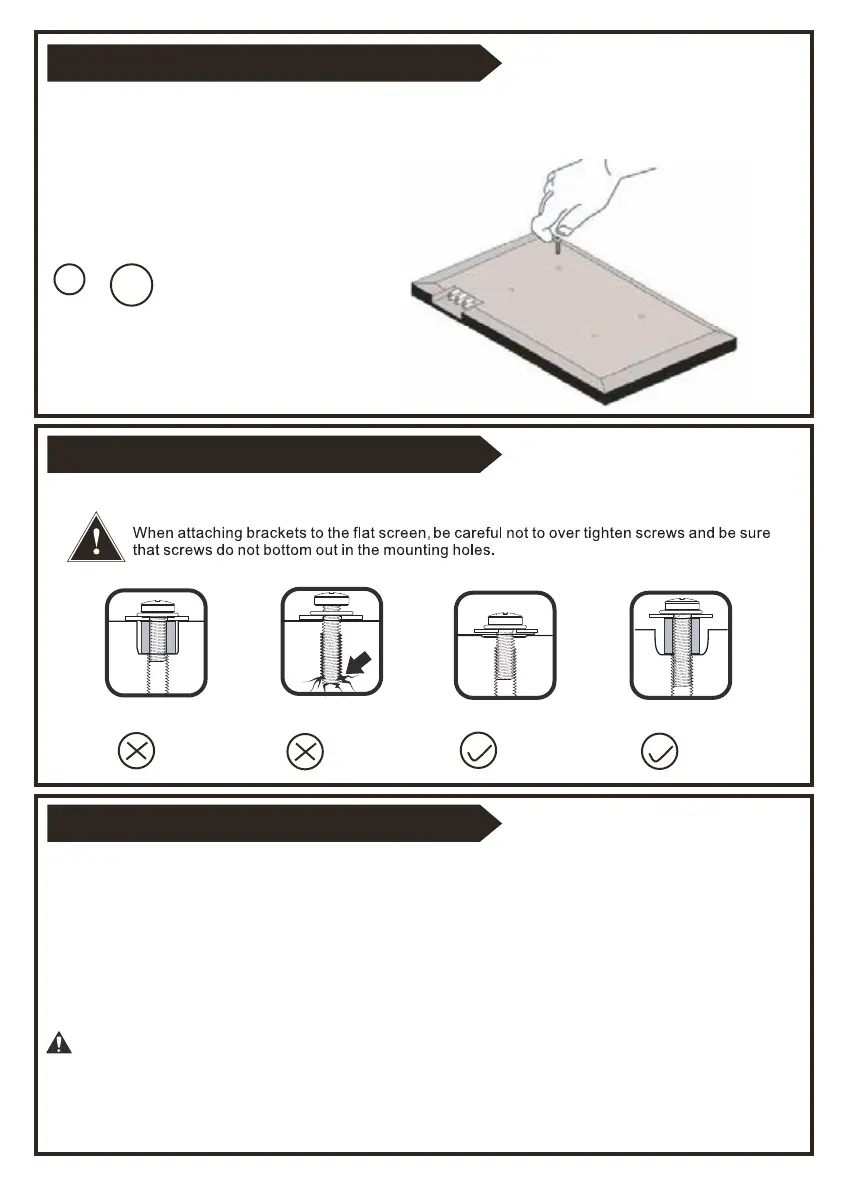 When attaching brackets to the flat screen, be careful not to over tighten screws and be sure that screws do not bottom out in the mounting holes.