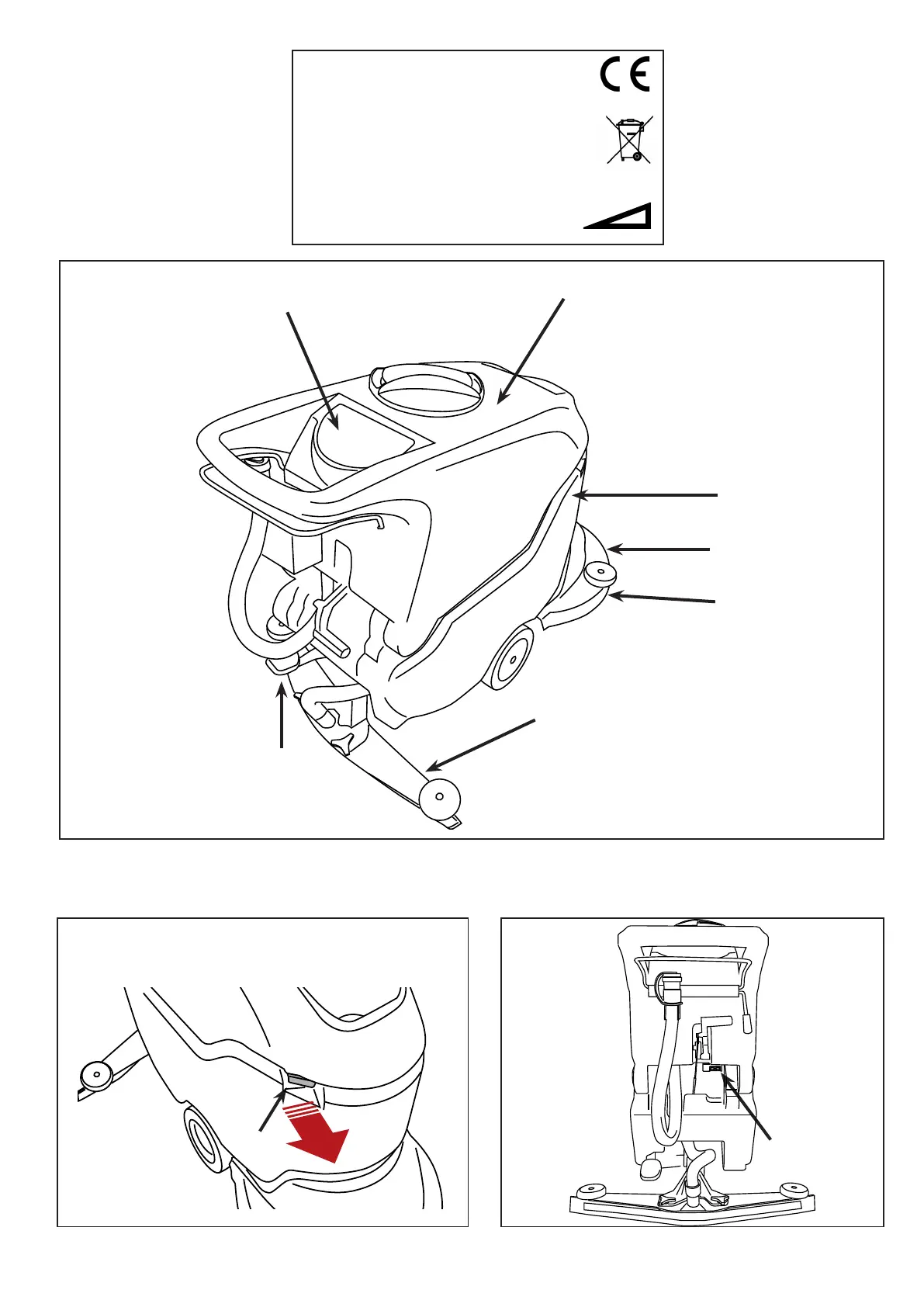 CE